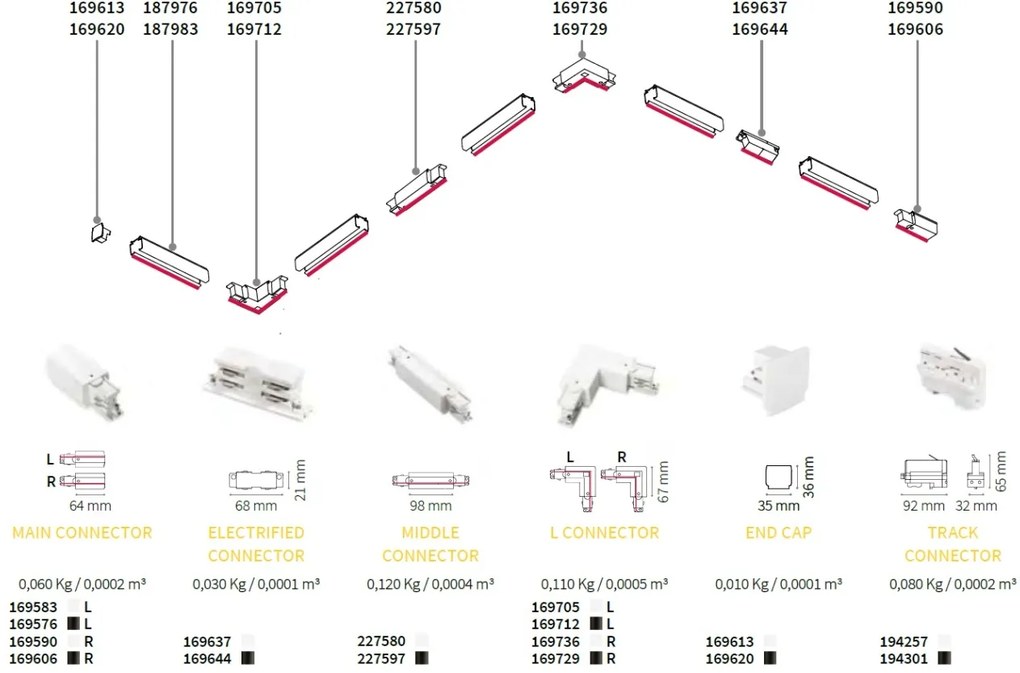 169613
169620

187976
187983

169705
169712

227580
227597

169736
169729

169637
169644

169590
169606

L
R
64 mm
MAIN CONNECTOR
0,060 Kg / 0,0002 m³
169583 L
169576 L
169590 R
169606 R

68 mm
21 mm
ELECTRIFIED CONNECTOR
0,030 Kg / 0,0001 m³
169637
169644

98 mm
MIDDLE CONNECTOR
0,120 Kg / 0,0004 m³
227580
227597

L
R
67 mm
L CONNECTOR
0,110 Kg / 0,0005 m³
169705 L
169712 L
169736 R
169729 R

35 mm
36 mm
END CAP
0,010 Kg / 0,0001 m³
169613
169620

92 mm
32 mm
65 mm
TRACK CONNECTOR
0,080 Kg / 0,0002 m³
194257
194301