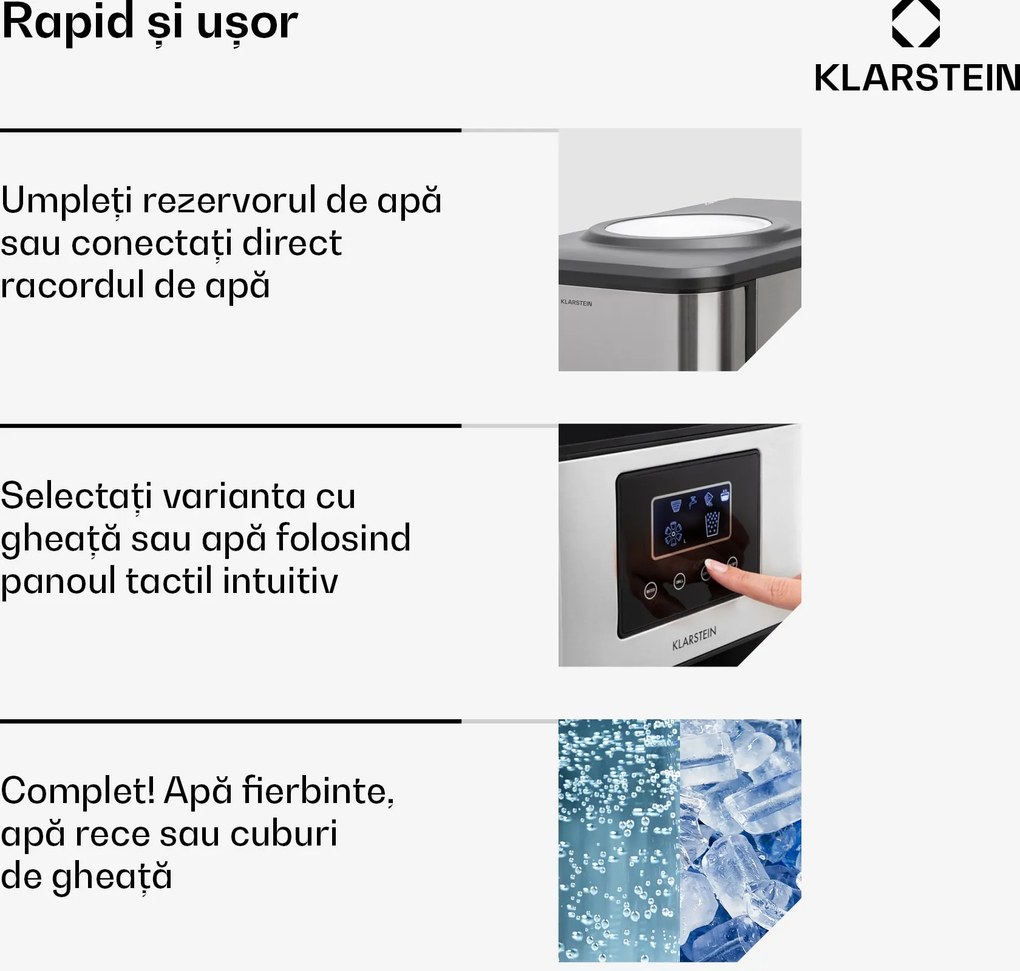 Rapid și ușor

KLARSTEIN

Umpleți rezervorul de apă sau conectați direct racordul de apă

KLARSTEIN

Selectați varianta cu gheață sau apă folosind panoul tactil intuitiv

KLARSTEIN

Complet! Apă fierbinte, apă rece sau cuburi de gheață