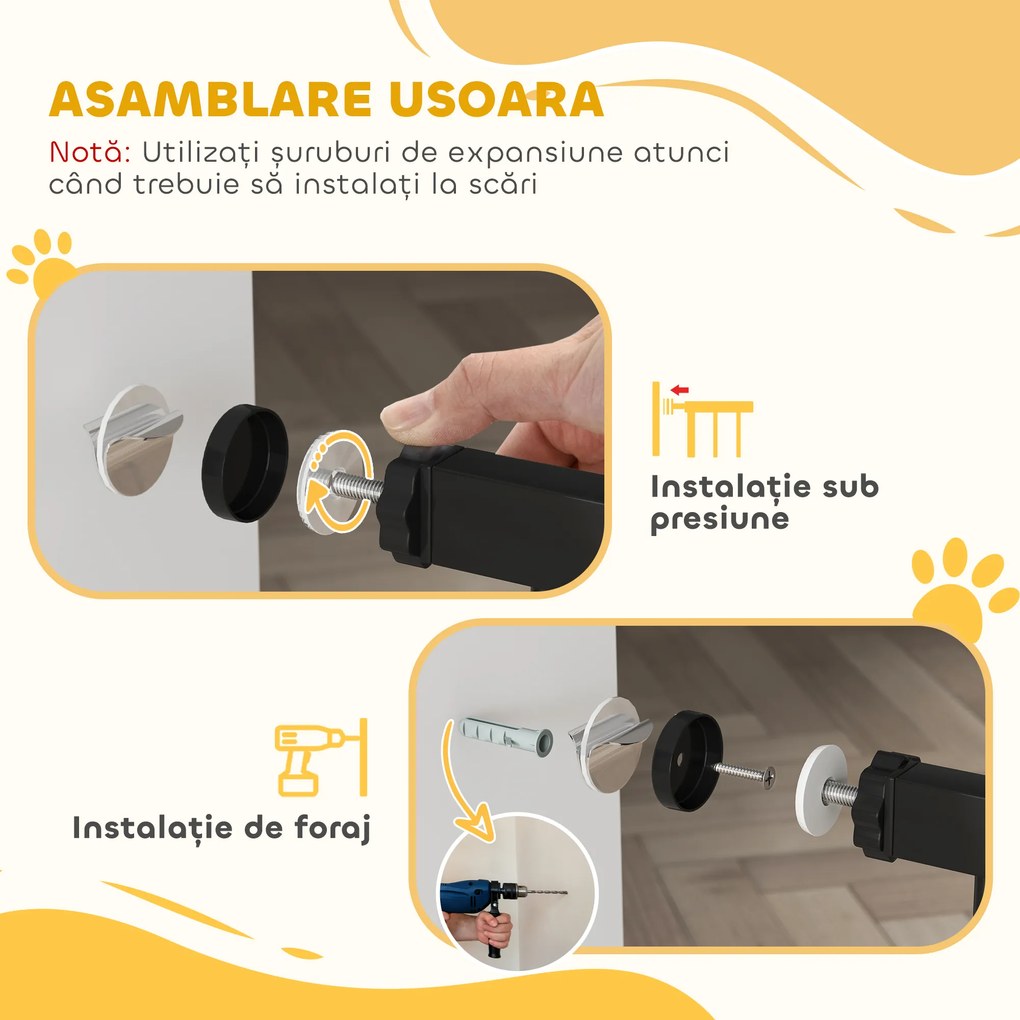 ASAMBLARE USOARA

Notă: Utilizați șuruburi de expansiune atunci când trebuie să instalați la scări

Instalație sub presiune

Instalație de foraj