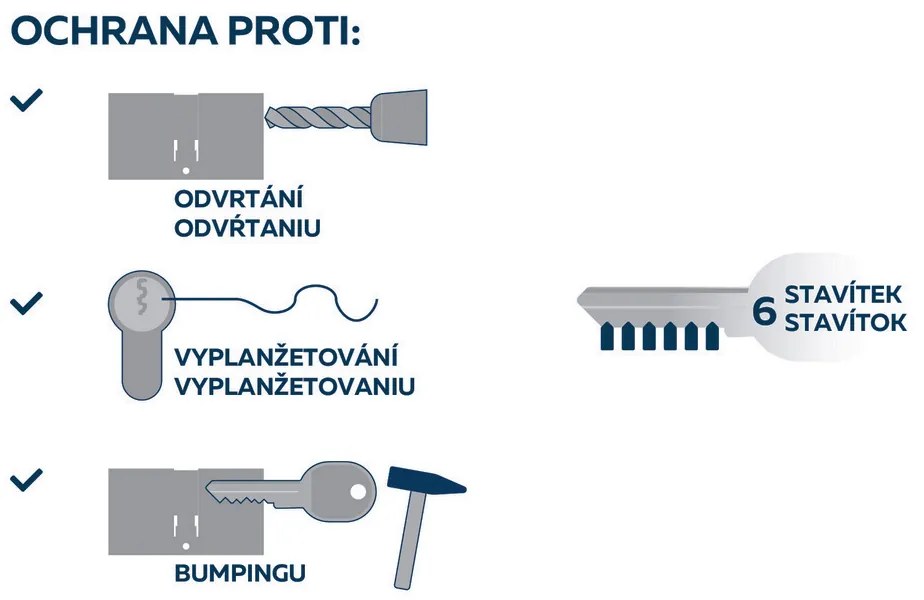 OCHRANA PROTI:

ODVRTÁNÍ
ODVŔTANIU

VYPLANŽETOVÁNÍ
VYPLANŽETOVANIU

BUMPINGU

6 STAVÍTEK
STAVÍTOK