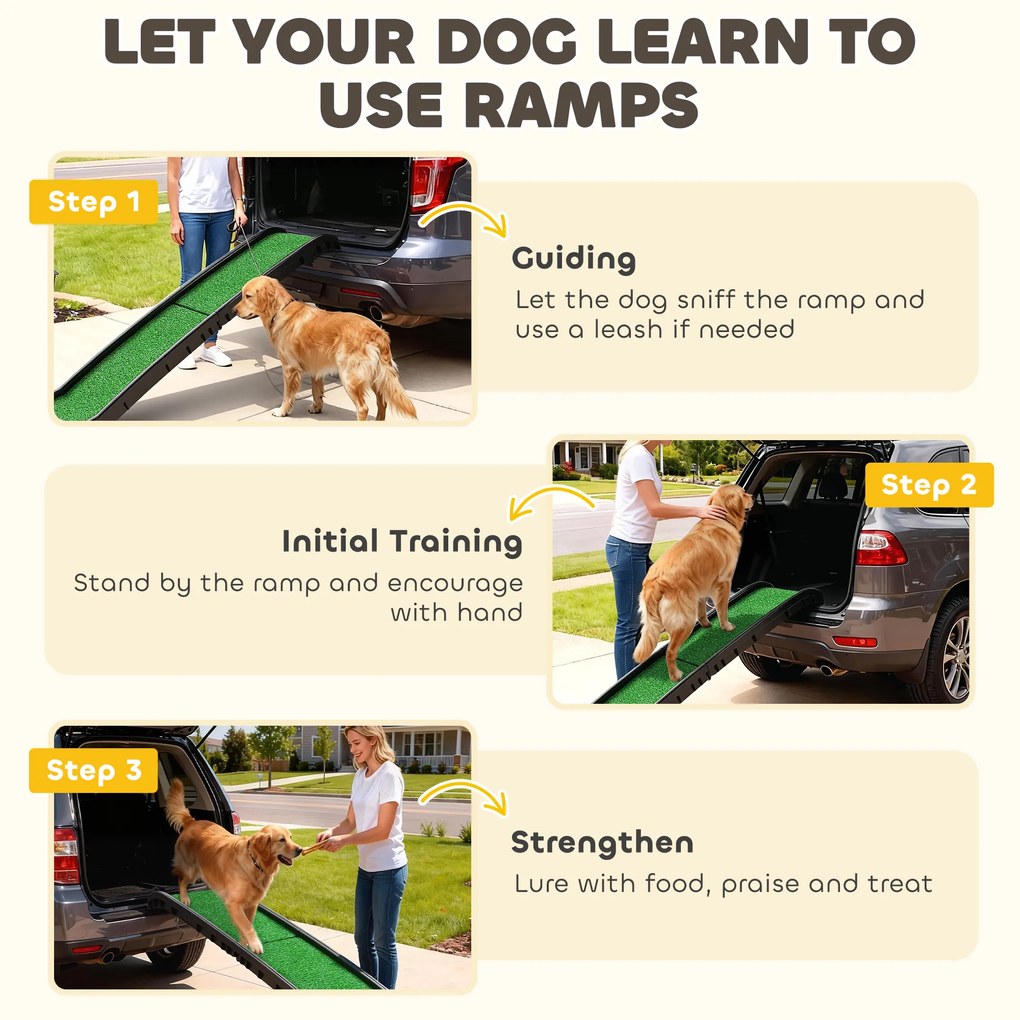 LET YOUR DOG LEARN TO USE RAMPS

Step 1

Guiding

Let the dog sniff the ramp and use a leash if needed

Step 2

Initial Training

Stand by the ramp and encourage with hand

Step 3

Strengthen

Lure with food, praise and treat