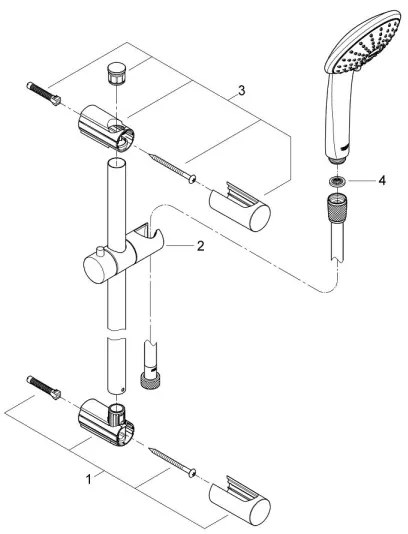 3
4
2
1