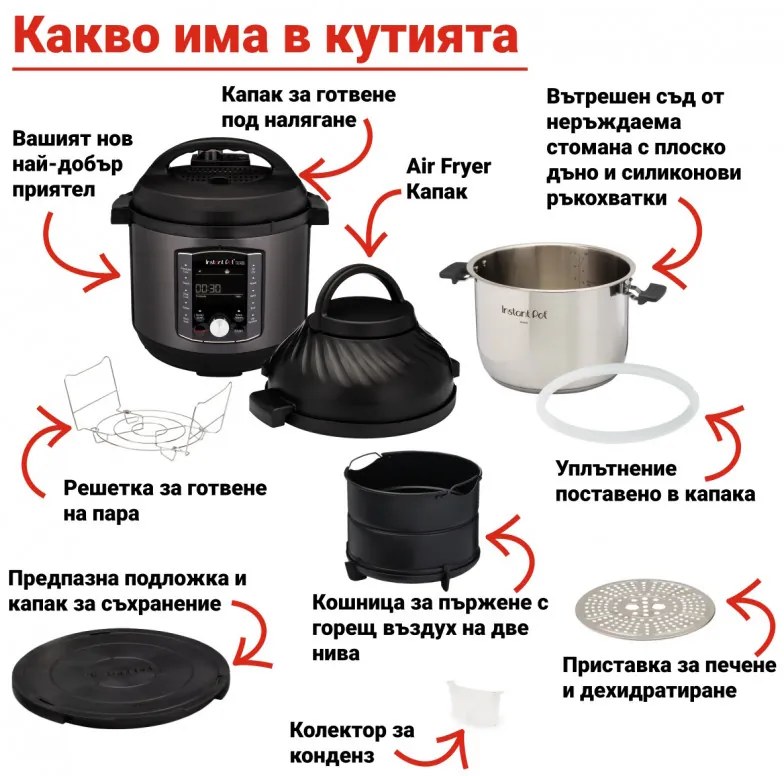 Какво има в кутията

Капак за готвене под налягане

Вашият нов най-добър приятел

Air Fryer Капак

Вътрешен съд от неръждаема стомана с плоско дъно и силиконови ръкохватки

Instant Pot

00:30

Instant Pot

Решетка за готвене на пара

Уплътнение поставено в капака

Предпазна подложка и капак за съхранение

Кошница за пържене с горещ въздух на две нива

Приставка за печене и дехидратиране

Колектор за конденз