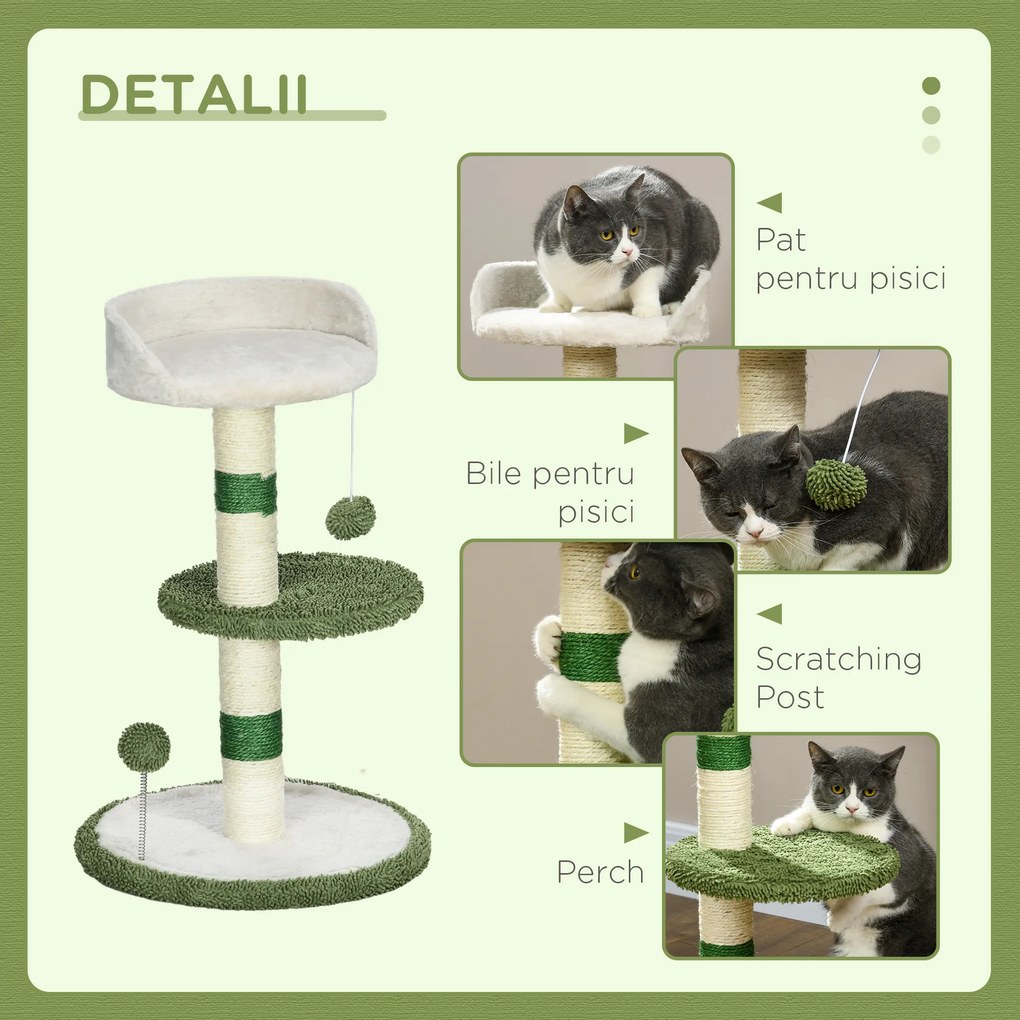 DETALII

Pat pentru pisici

Bile pentru pisici

Scratching Post

Perch