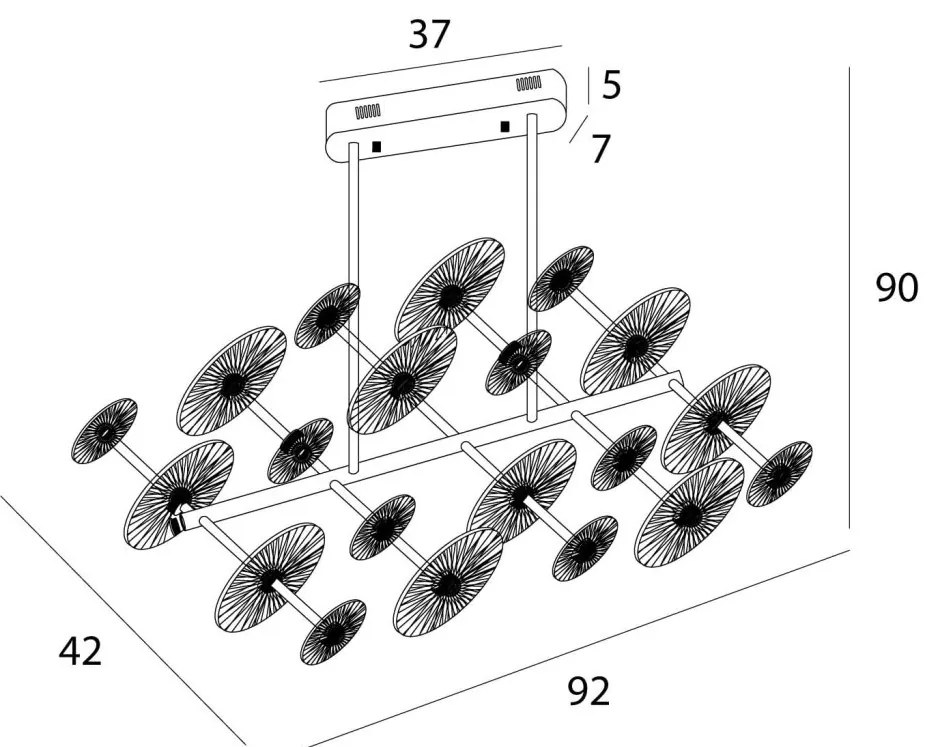 37
5
7
90
42
92