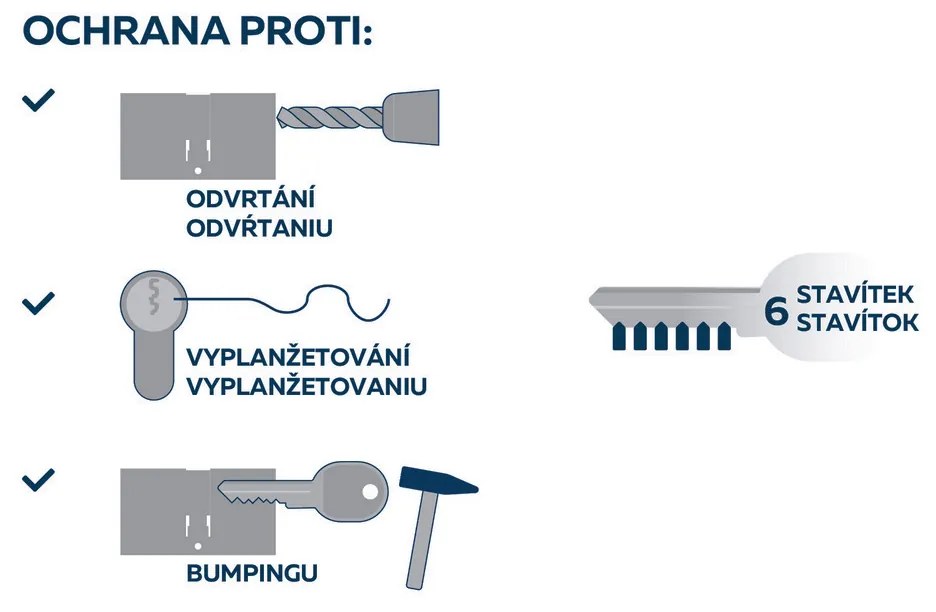 OCHRANA PROTI:

ODVRTÁNÍ
ODVŔTANIU

VYPLANŽETOVÁNÍ
VYPLANŽETOVANIU

BUMPINGU

6 STAVÍTEK
STAVÍTOK