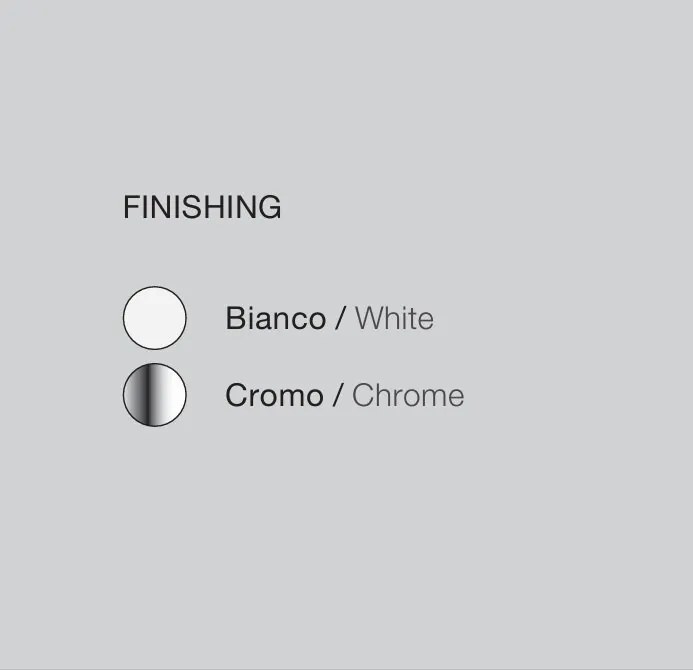 FINISHING

Bianco / White

Cromo / Chrome