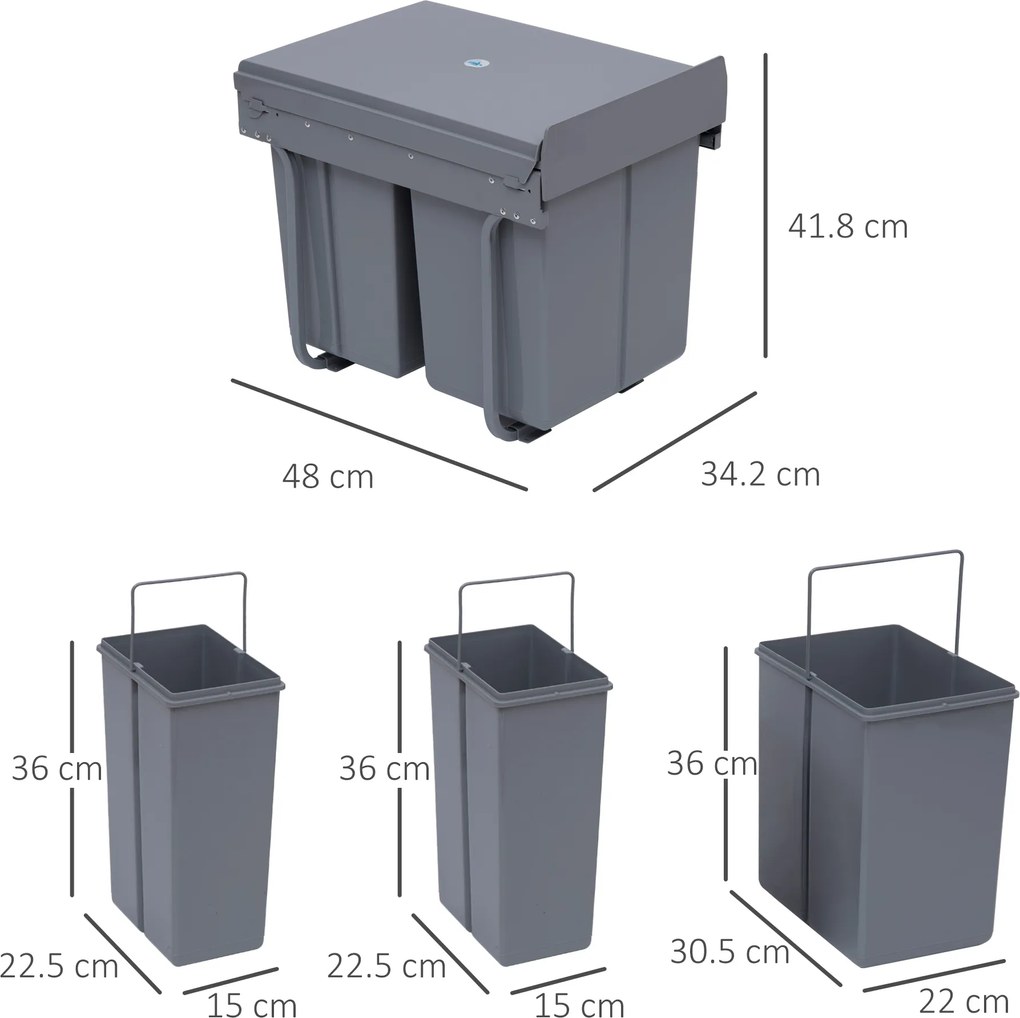 41.8 cm

48 cm

34.2 cm

36 cm

22.5 cm

15 cm

36 cm

22.5 cm

15 cm

36 cm

30.5 cm

22 cm