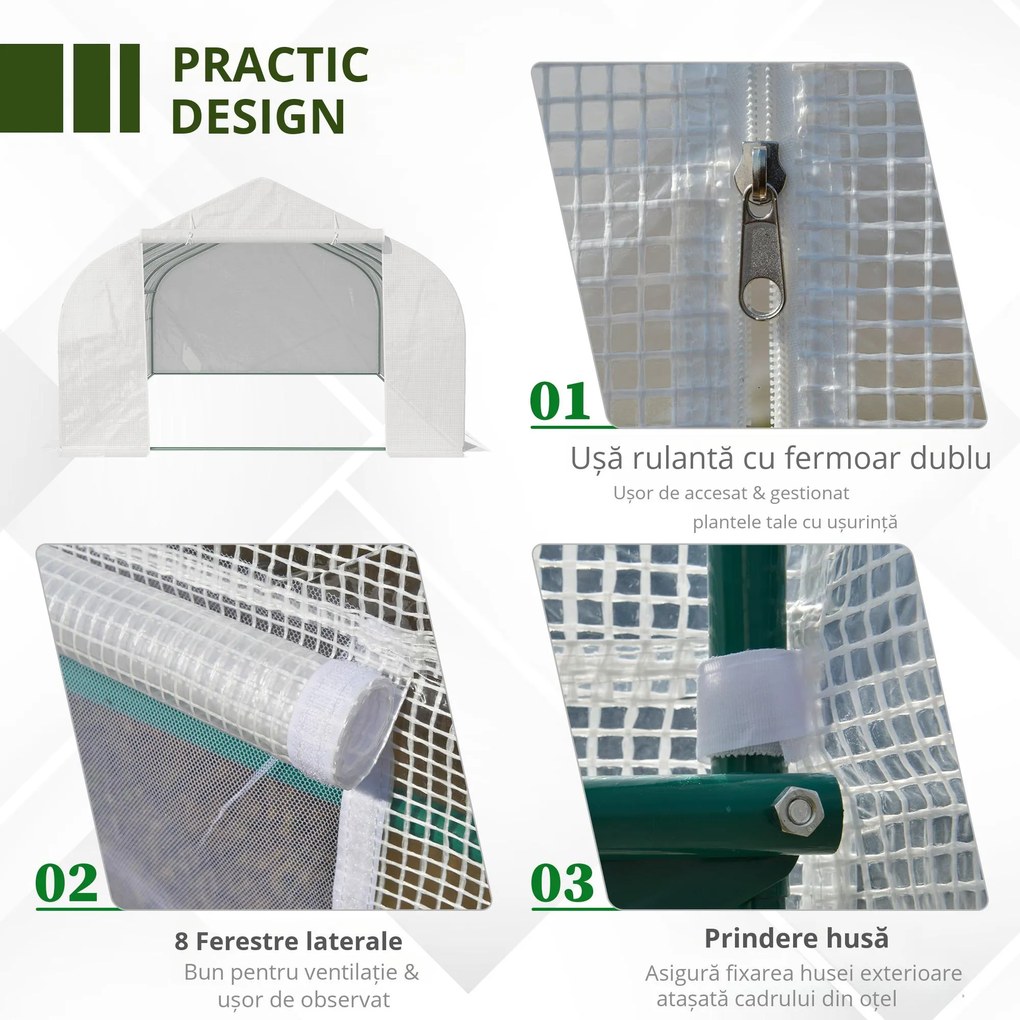 PRACTIC DESIGN

01

Ușă rulantă cu fermoar dublu

Ușor de accesat & gestionat plantele tale cu ușurință

02

8 Ferestre laterale

Bun pentru ventilație & ușor de observat

03

Prindere husă

Asigură fixarea husei exterioare atașată cadrului din oțel