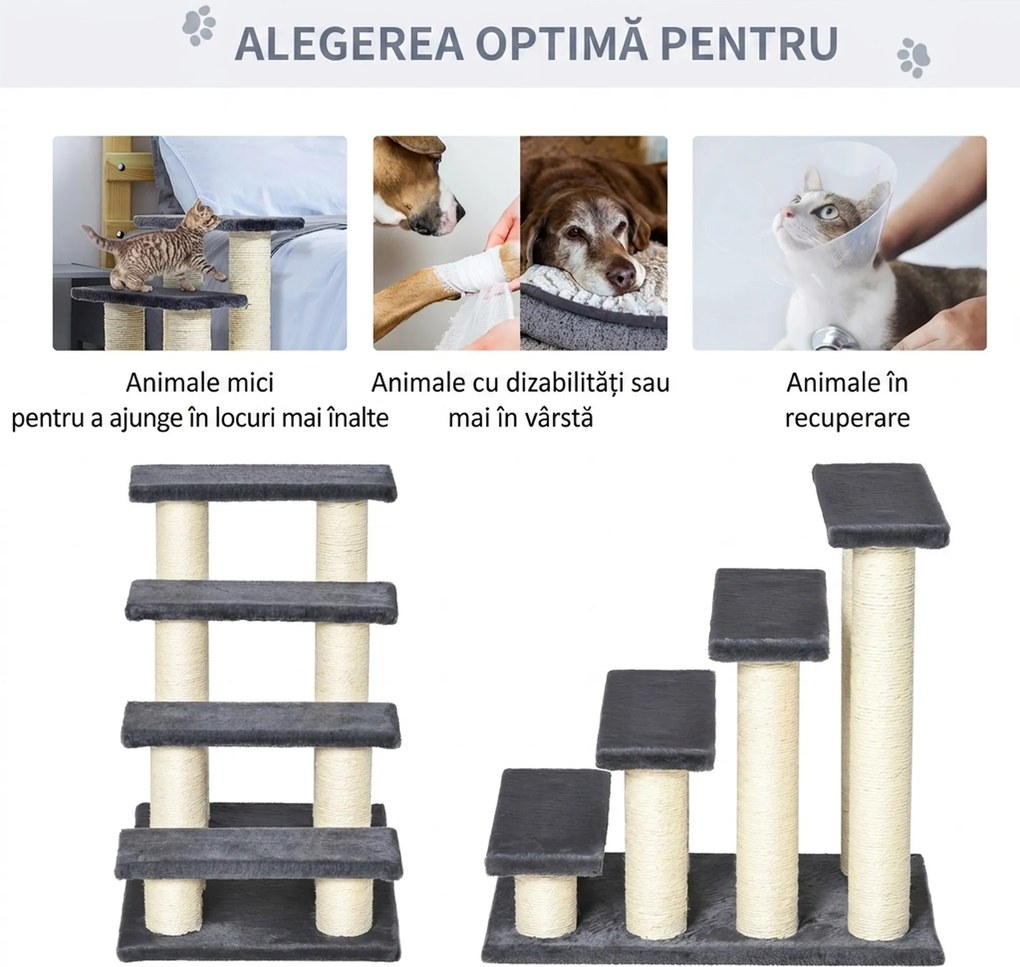 ALEGEREA OPTIMĂ PENTRU

Animale mici
pentru a ajunge în locuri mai înalte

Animale cu dizabilități sau
mai în vârstă

Animale în
recuperare