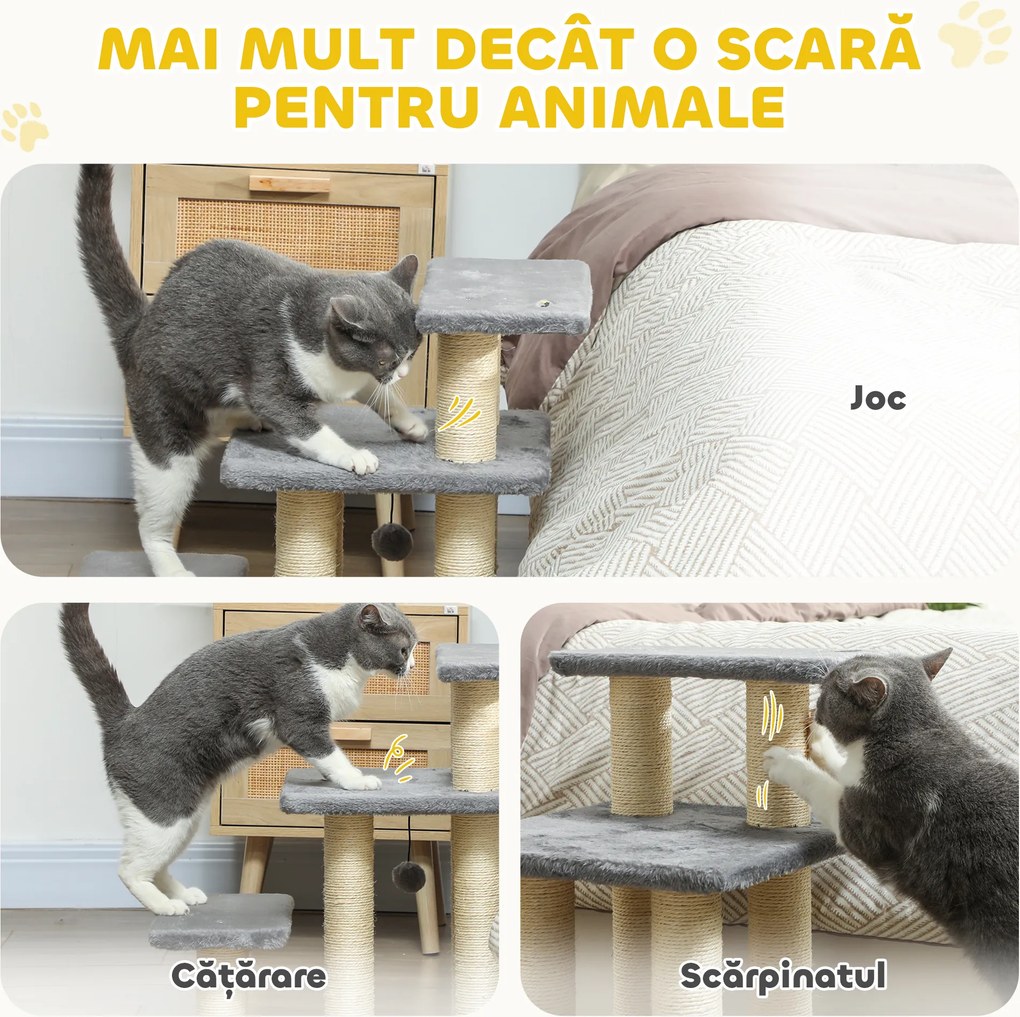 MAI MULT DECÂT O SCARĂ PENTRU ANIMALE

Joc

Cățărare

Scărpinatul