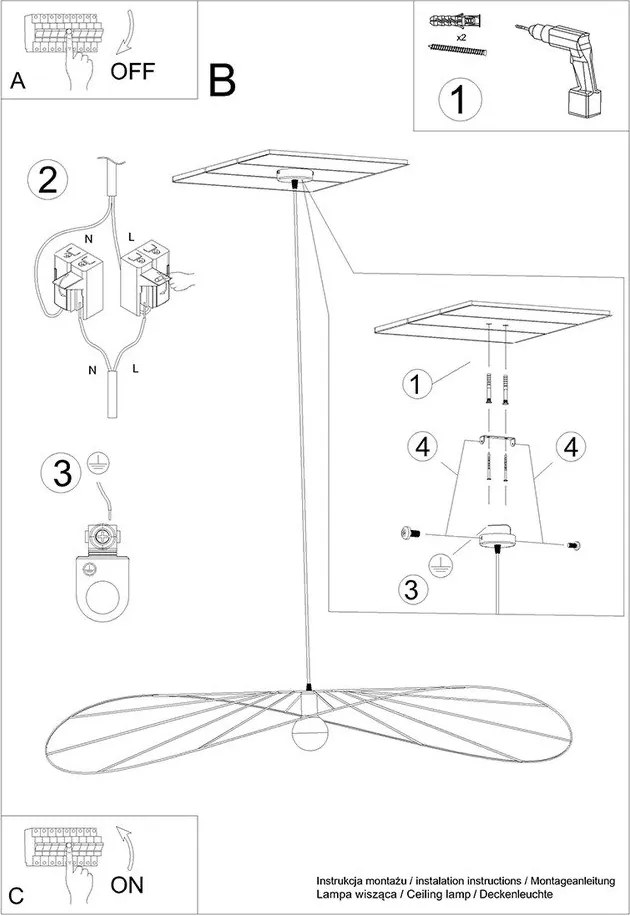 A
OFF

B

x2
1

2
N
L
N
L

3

1
4
4
3

C
ON

Instrukcja montażu / instalation instructions / Montageanleitung
Lampa wisząca / Ceiling lamp / Deckenleuchte