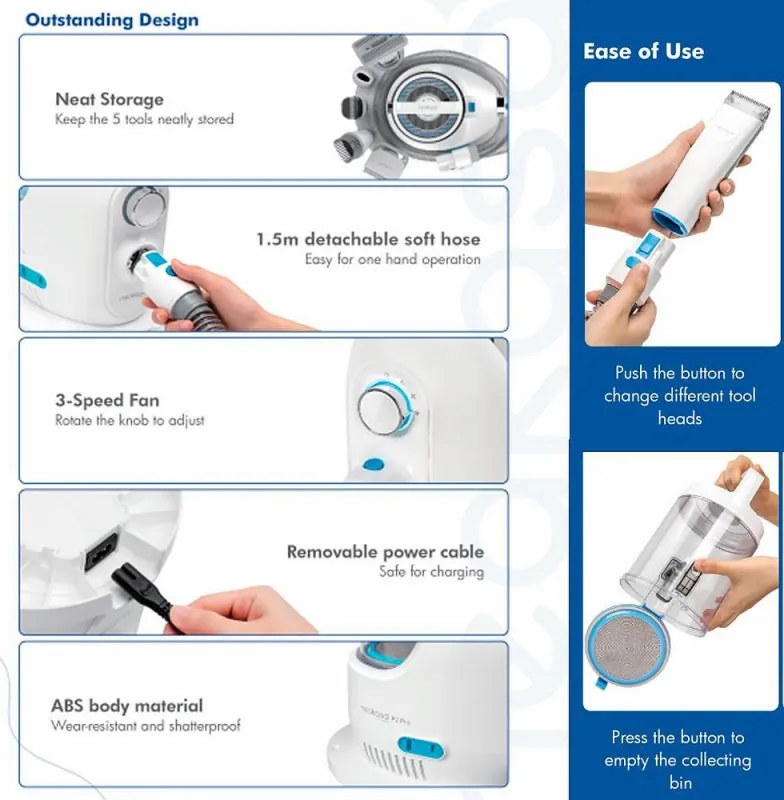 Outstanding Design

Neat Storage
Keep the 5 tools neatly stored

1.5m detachable soft hose
Easy for one hand operation

3-Speed Fan
Rotate the knob to adjust

Removable power cable
Safe for charging

ABS body material
Wear-resistant and shatterproof

Ease of Use

Push the button to change different tool heads

Press the button to empty the collecting bin