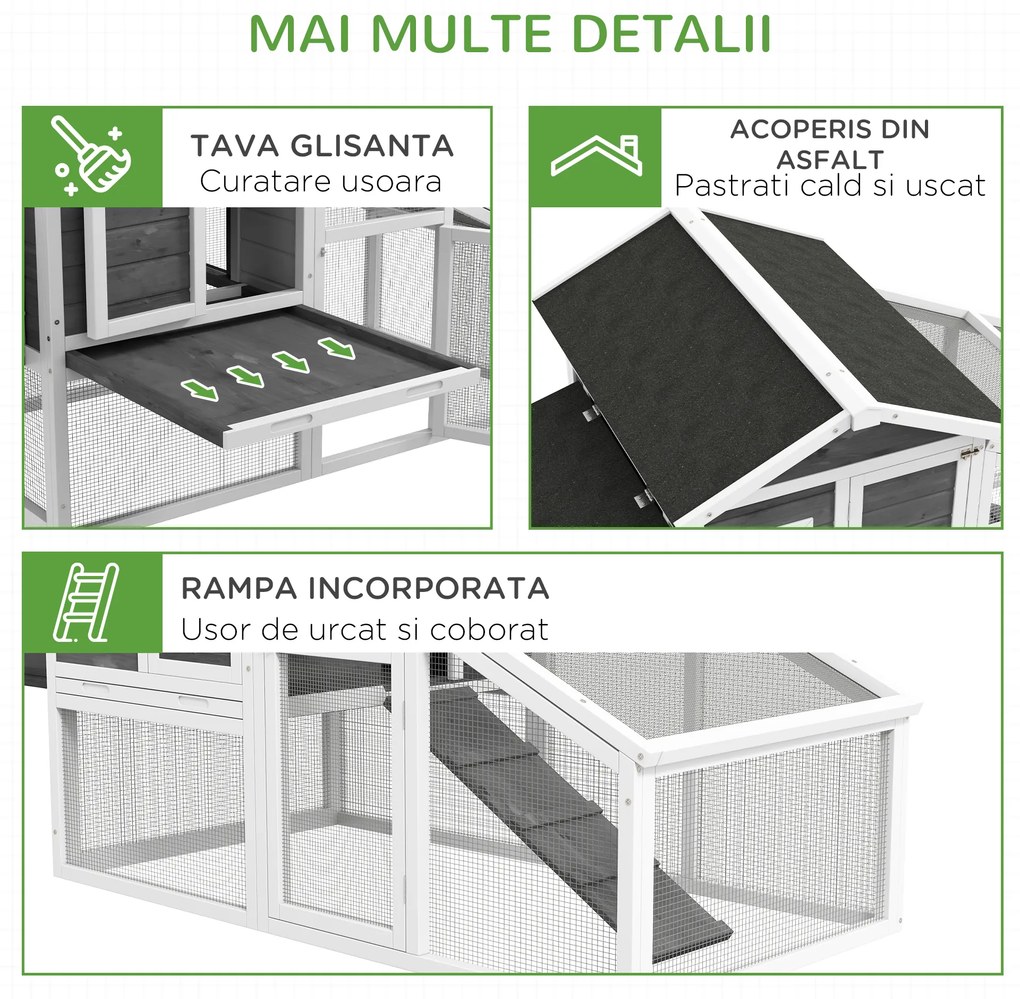 MAI MULTE DETALII

TAVA GLISANTA
Curatare usoara

ACOPERIS DIN ASFALT
Pastrati cald si uscat

RAMPA INCORPORATA
Usor de urcat si coborat