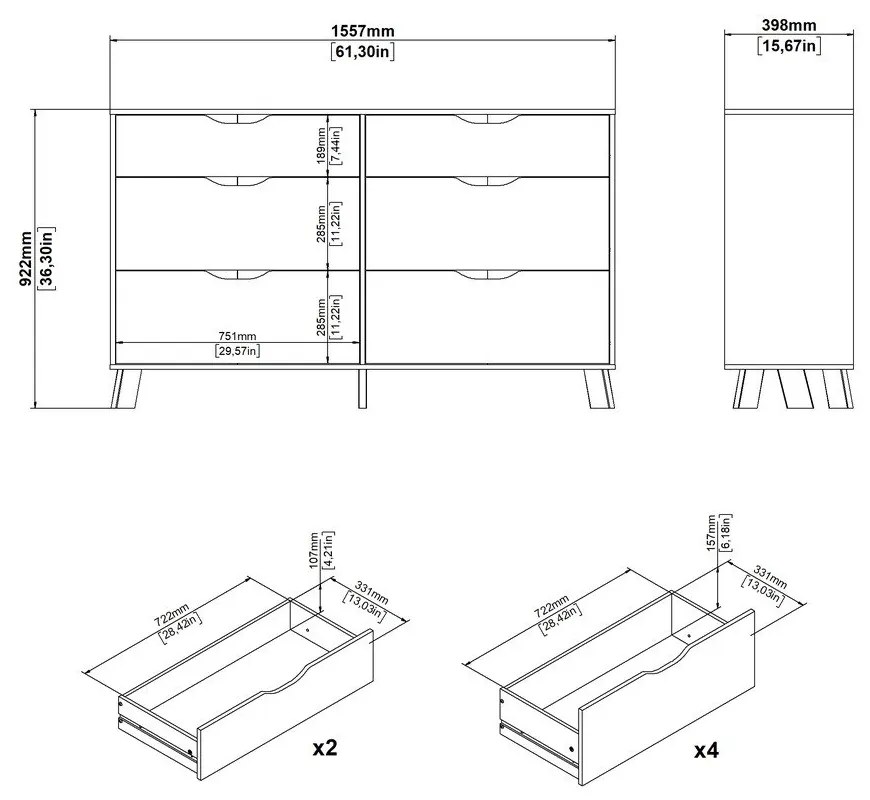 1557mm
[61,30in]

398mm
[15,67in]

922mm
[36,30in]

189mm
[7,44in]

285mm
[11,22in]

285mm
[11,22in]

751mm
[29,57in]

722mm
[28,42in]

107mm
[4,21in]

331mm
[13,03in]

x2

722mm
[28,42in]

157mm
[6,18in]

331mm
[13,03in]

x4