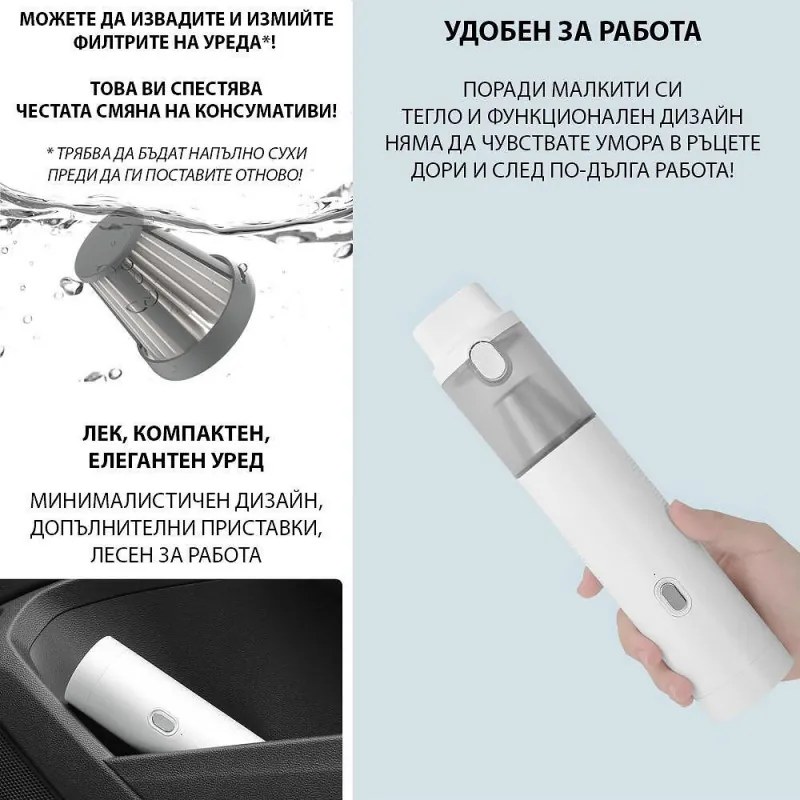 МОЖЕТЕ ДА ИЗВАДИТЕ И ИЗМИЙТЕ ФИЛТРИТЕ НА УРЕДА*!

ТОВА ВИ СПЕСТЯВА ЧЕСТАТА СМЯНА НА КОНСУМАТИВИ!

* ТРЯБВА ДА БЪДАТ НАПЪЛНО СУХИ ПРЕДИ ДА ГИ ПОСТАВИТЕ ОТНОВО!

ЛЕК, КОМПАКТЕН, ЕЛЕГАНТЕН УРЕД

МИНИМАЛИСТИЧЕН ДИЗАЙН, ДОПЪЛНИТЕЛНИ ПРИСТАВКИ, ЛЕСЕН ЗА РАБОТА

УДОБЕН ЗА РАБОТА

ПОРАДИ МАЛКИТИ СИ ТЕГЛО И ФУНКЦИОНАЛЕН ДИЗАЙН НЯМА ДА ЧУВСТВАТЕ УМОРА В РЪЦЕТЕ ДОРИ И СЛЕД ПО-ДЪЛГА РАБОТА!