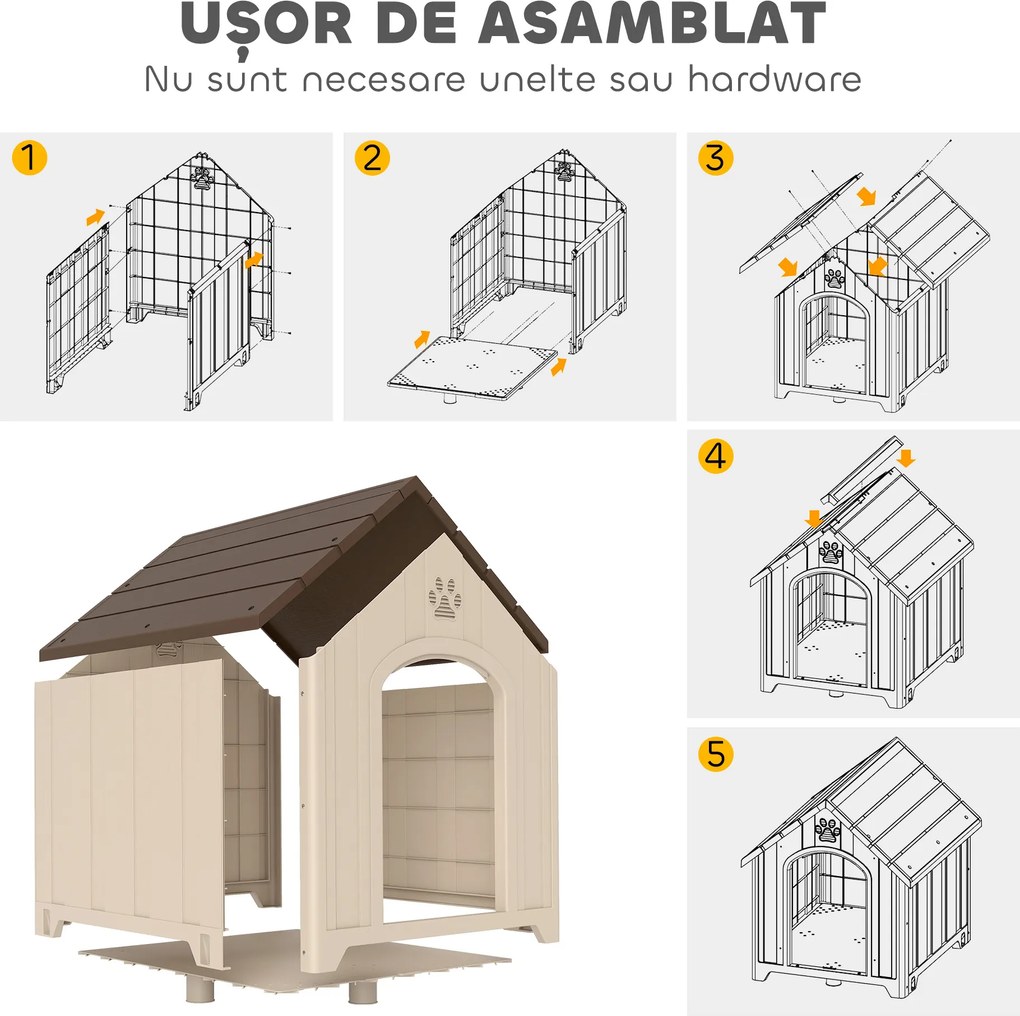 UȘOR DE ASAMBLAT
Nu sunt necesare unelte sau hardware

1

2

3

4

5