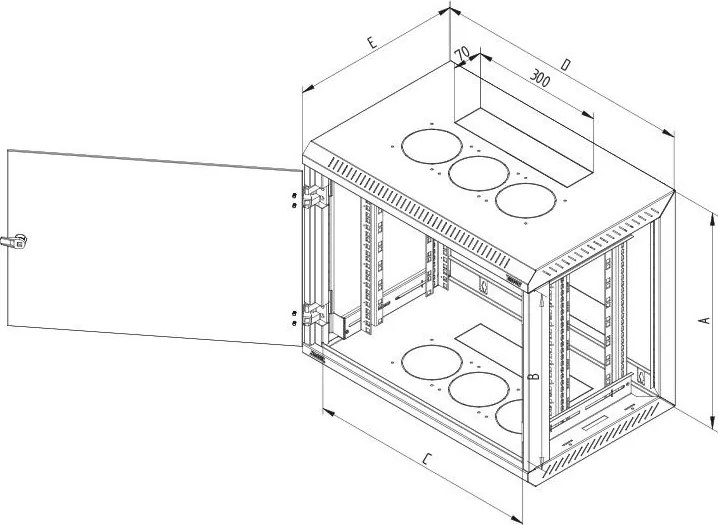 E
70
300
D
A
B
C