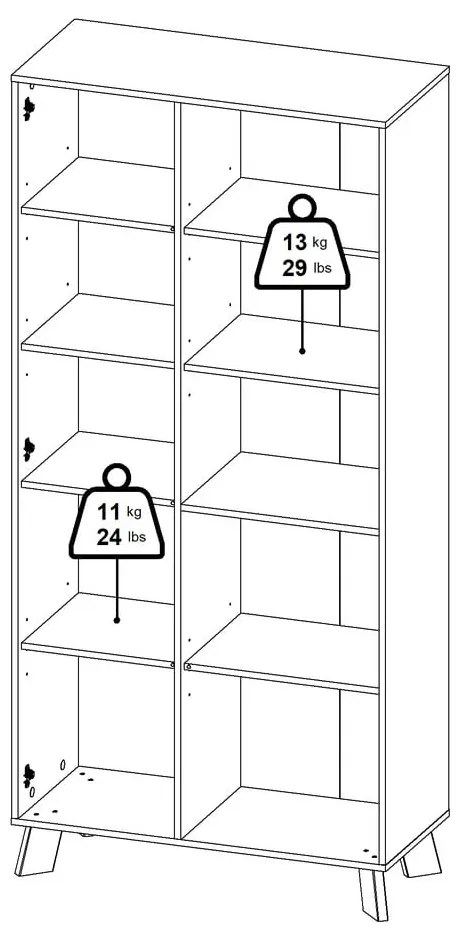 13 kg
29 lbs

11 kg
24 lbs