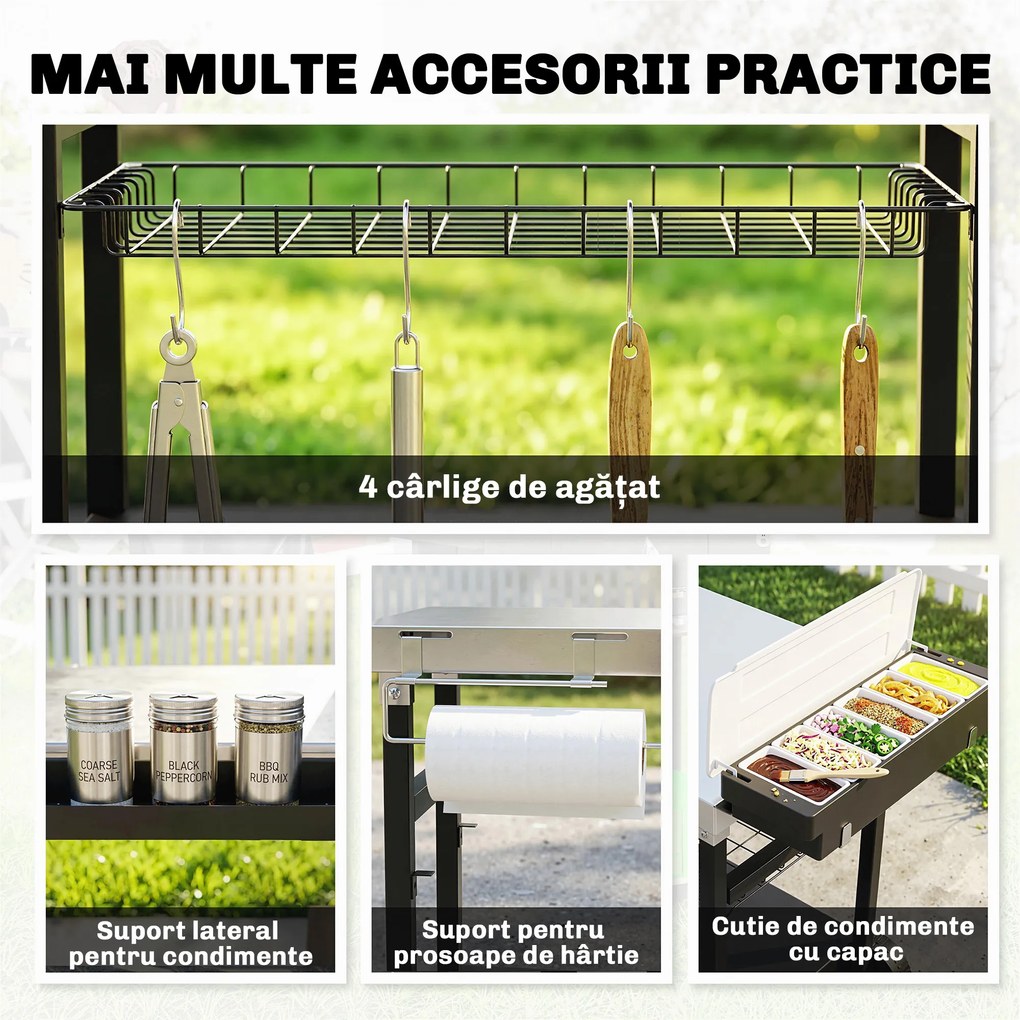 MAI MULTE ACCESORII PRACTICE

4 cârlige de agățat

COARSE SEA SALT

BLACK PEPPERCORN

BBQ RUB MIX

Suport lateral pentru condimente

Suport pentru prosoape de hârtie

Cutie de condimente cu capac