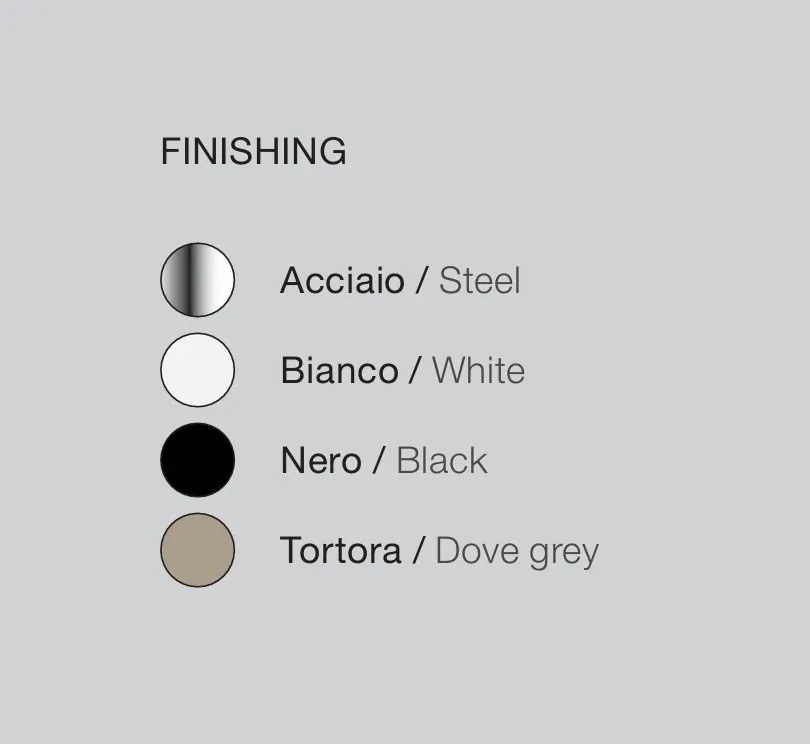 FINISHING

Acciaio / Steel

Bianco / White

Nero / Black

Tortora / Dove grey