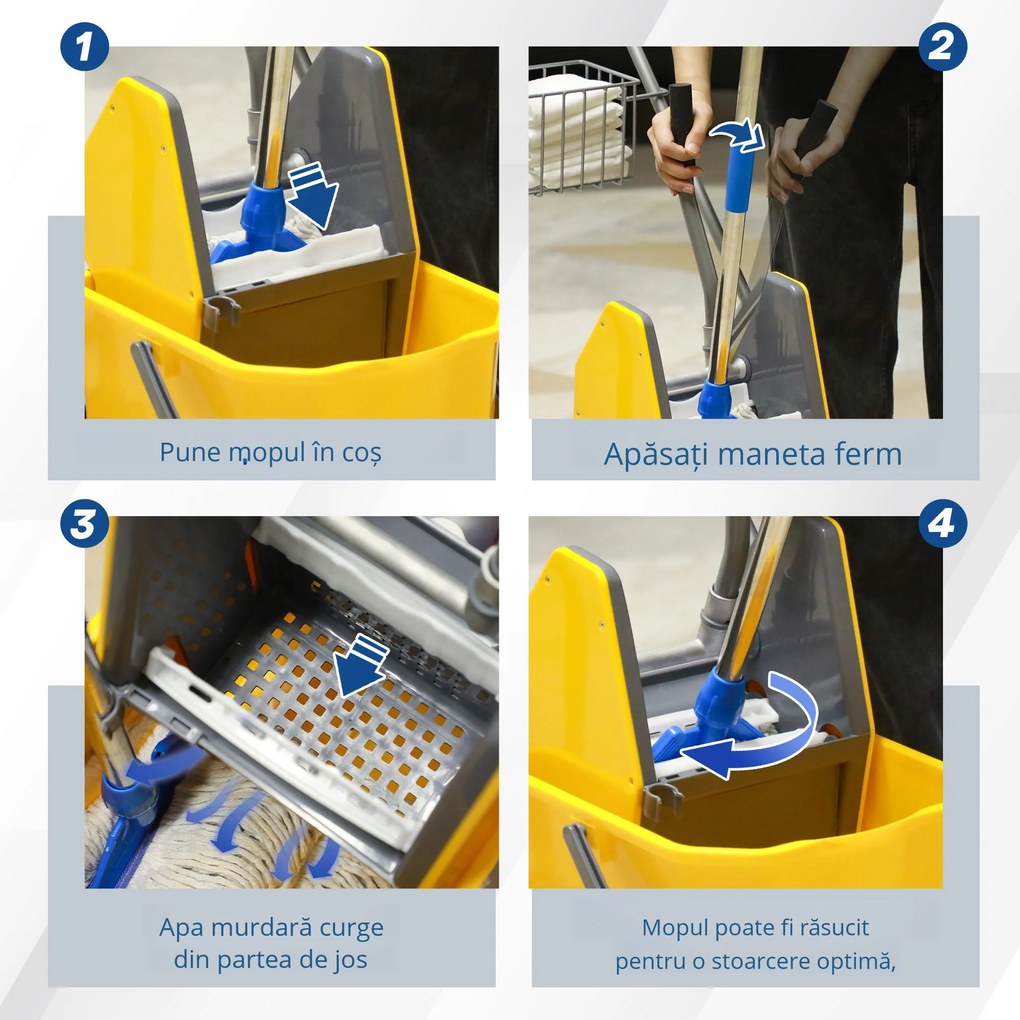 1

Pune mopul în coș

2

Apăsați maneta ferm

3

Apa murdară curge din partea de jos

4

Mopul poate fi răsucit pentru o stoarcere optimă,