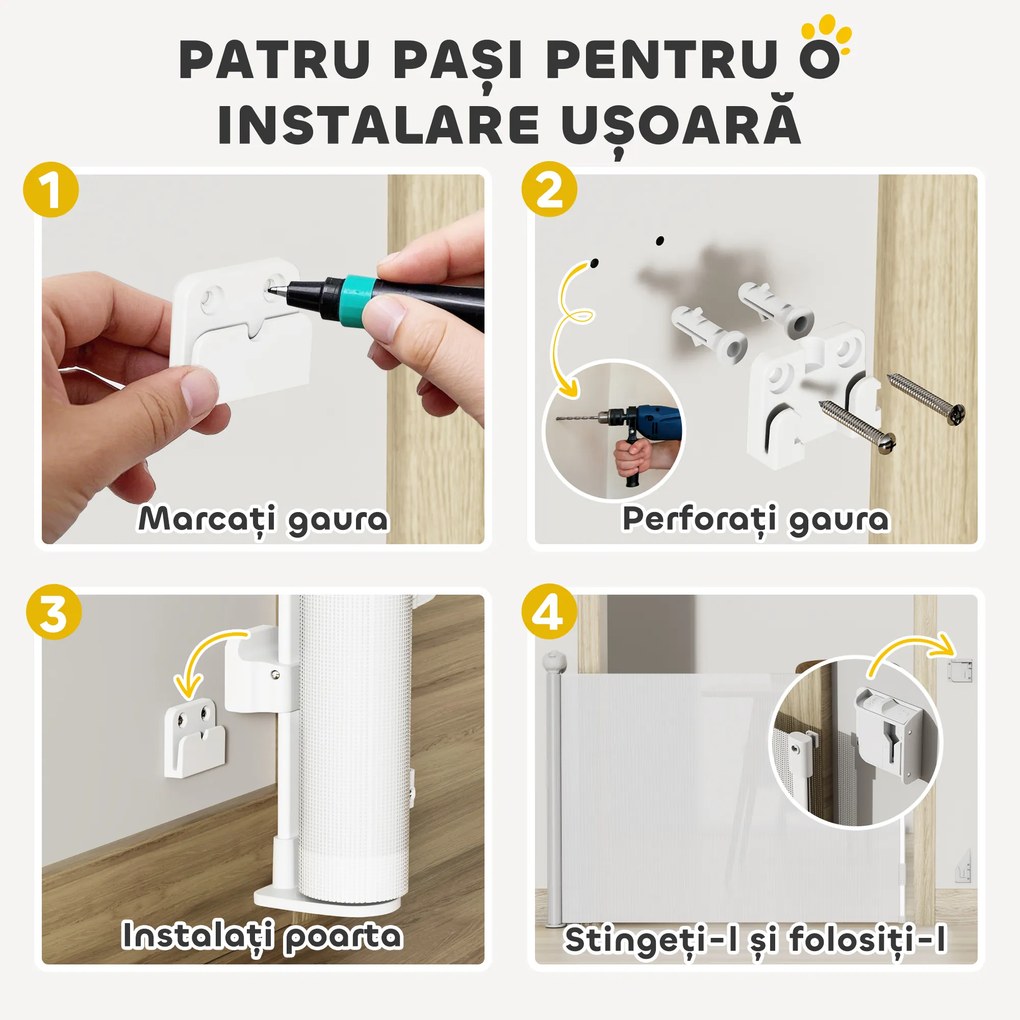 PATRU PAȘI PENTRU O INSTALARE UȘOARĂ

1
Marcați gaura

2
Perforați gaura

3
Instalați poarta

4
Stingeți-l și folosiți-l