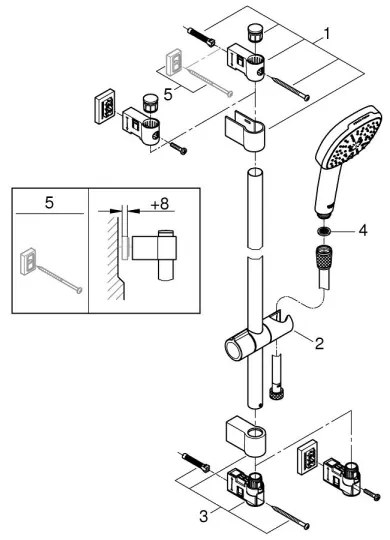 1

5

5

+8

4

2

3