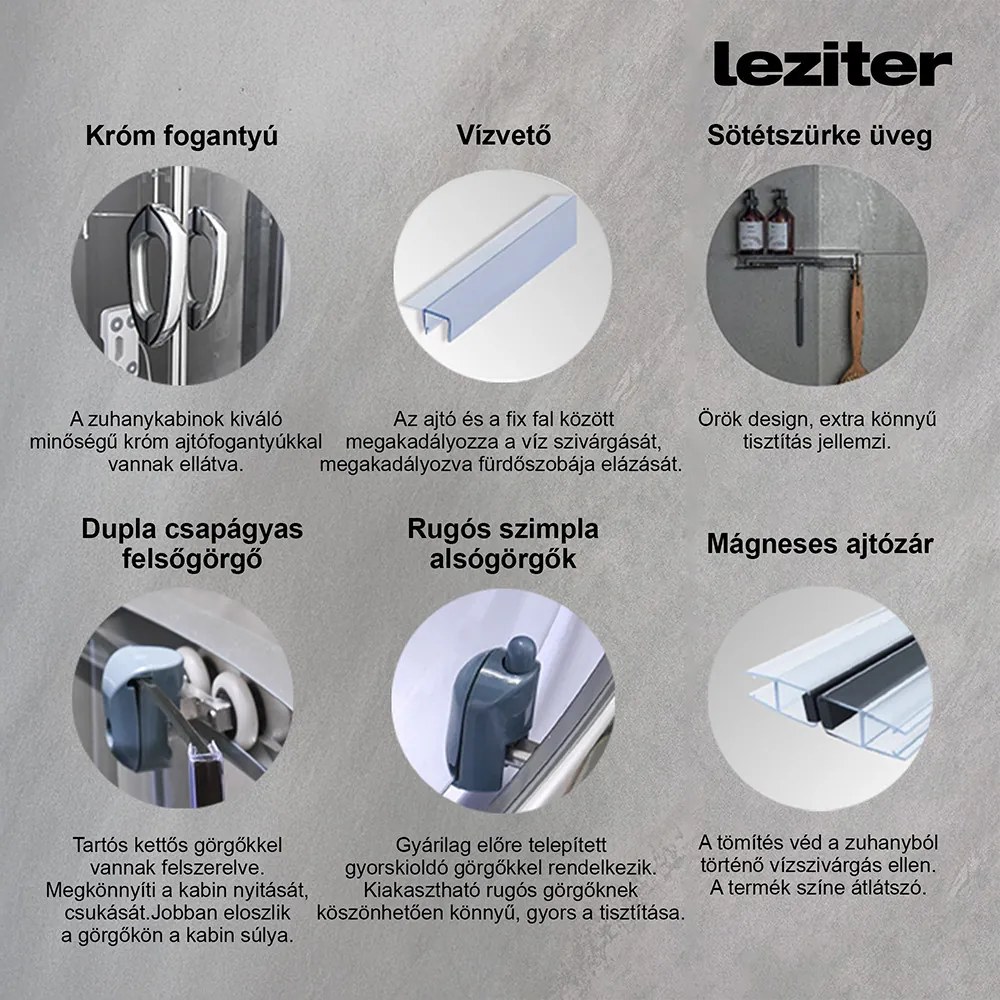 leziter

Króm fogantyú

A zuhanykabinok kiváló minőségű króm ajtófogantyúkkal vannak ellátva.

Vízvető

Az ajtó és a fix fal között megakadályozza a víz szivárgását, megakadályozva fürdőszobája elázását.

Sötétszürke üveg

Örök design, extra könnyű tisztítás jellemzi.

Dupla csapágyas felsőgörgő

Tartós kettős görgőkkel vannak felszerelve. Megkönnyíti a kabin nyitását, csukását.Jobban eloszlik a görgőkön a kabin súlya.

Rugós szimpla alsógörgők

Gyárilag előre telepített gyorskioldó görgőkkel rendelkezik. Kiakasztható rugós görgőknek köszönhetően könnyű, gyors a tisztítása.

Mágneses ajtózár

A tömítés véd a zuhanyból történő vízszivárgás ellen. A termék színe átlátszó.