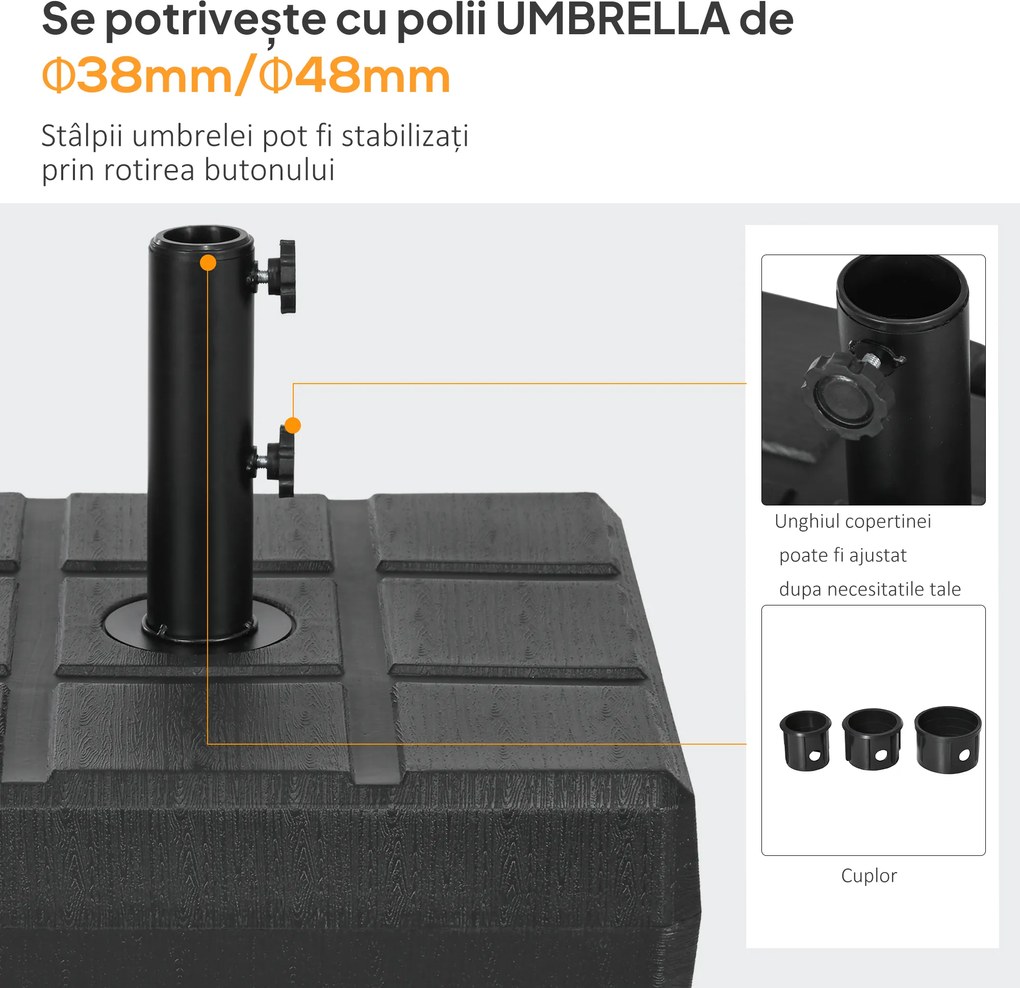 Se potrivește cu polii UMBRELLA de Φ38mm/Φ48mm

Stâlpii umbrelei pot fi stabilizați prin rotirea butonului

Unghiul copertinei poate fi ajustat dupa necesitatile tale

Cuplor