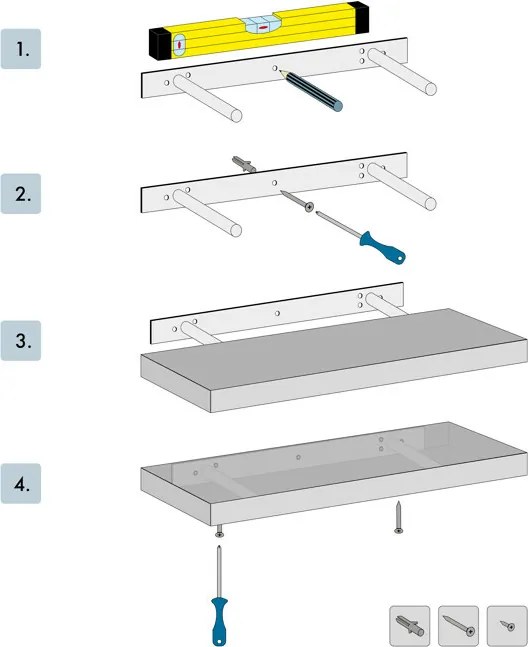 1.

2.

3.

4.