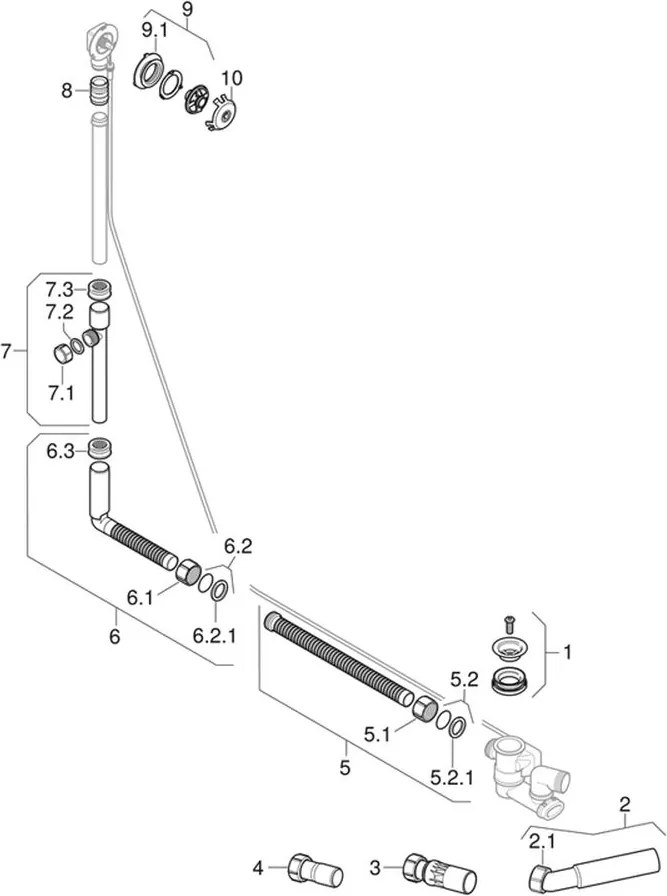 9
9.1
10
8
7.3
7.2
7
7.1
6.3
6.2
6.1
6.2.1
6
1
5.2
5.1
5
5.2.1
2
2.1
4
3