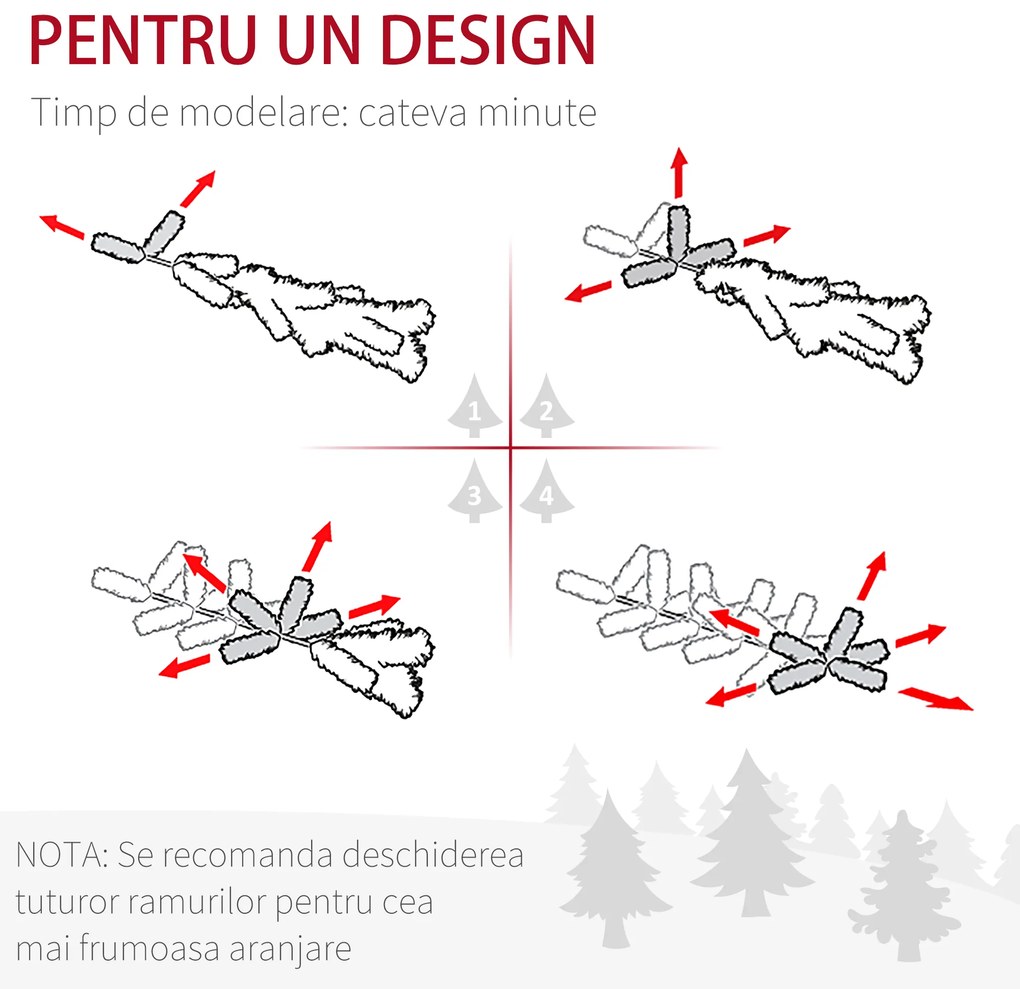 PENTRU UN DESIGN

Timp de modelare: cateva minute

1 2
3 4

NOTA: Se recomanda deschiderea tuturor ramurilor pentru cea mai frumoasa aranjare