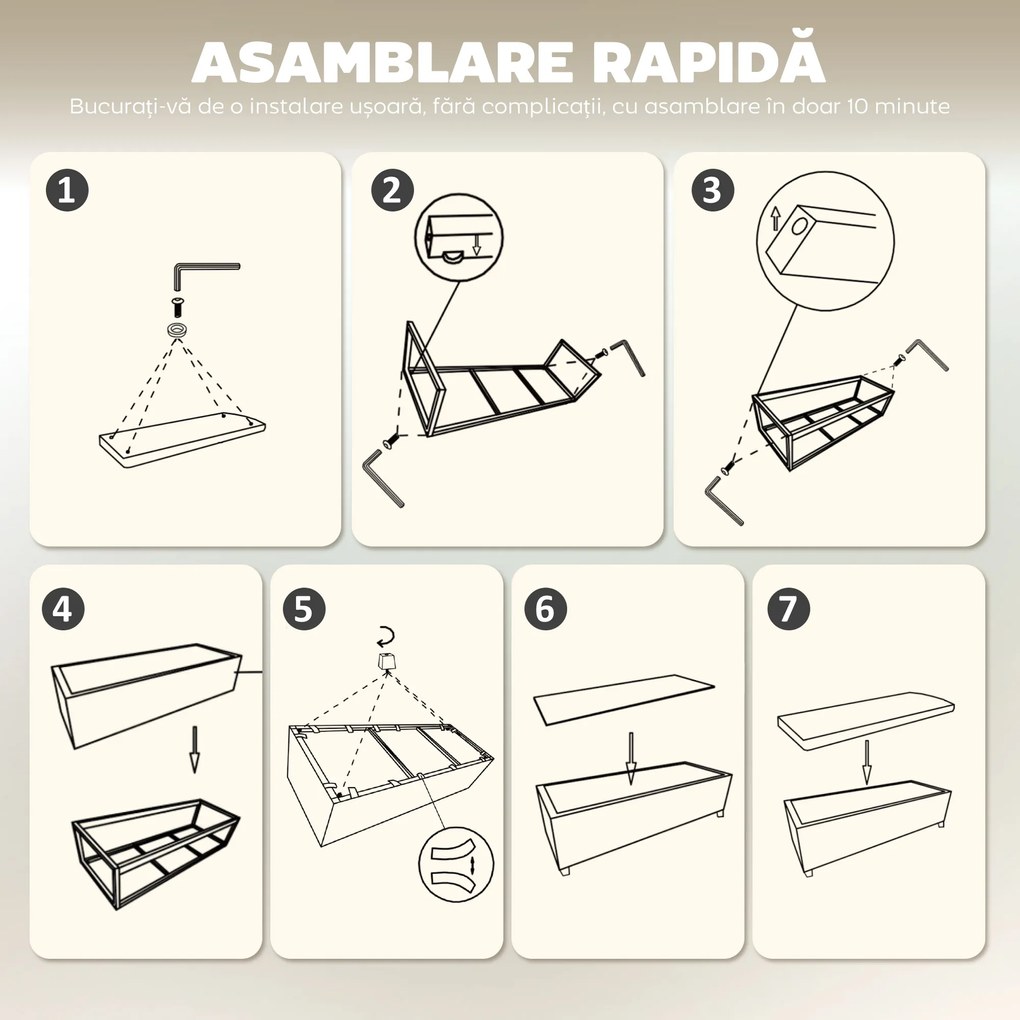 ASAMBLARE RAPIDĂ
Bucurați-vă de o instalare ușoară, fără complicații, cu asamblare în doar 10 minute

1

2

3

4

5

6

7