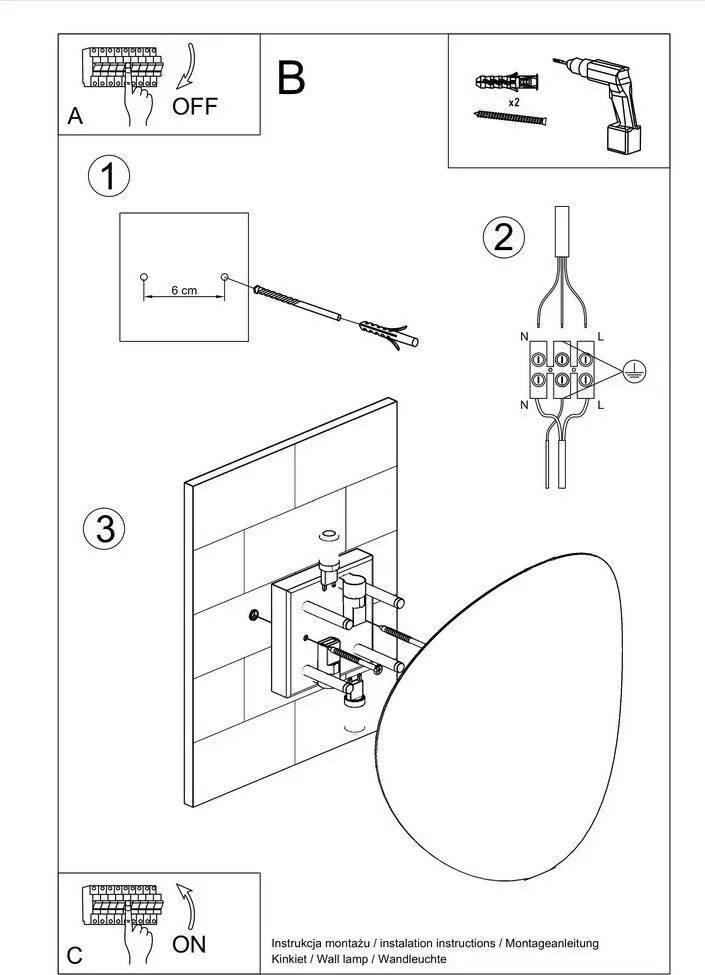 A
OFF

B

x2

1

6 cm

2

N
L
N
L

3

C
ON

Instrukcja montażu / instalation instructions / Montageanleitung
Kinkiet / Wall lamp / Wandleuchte