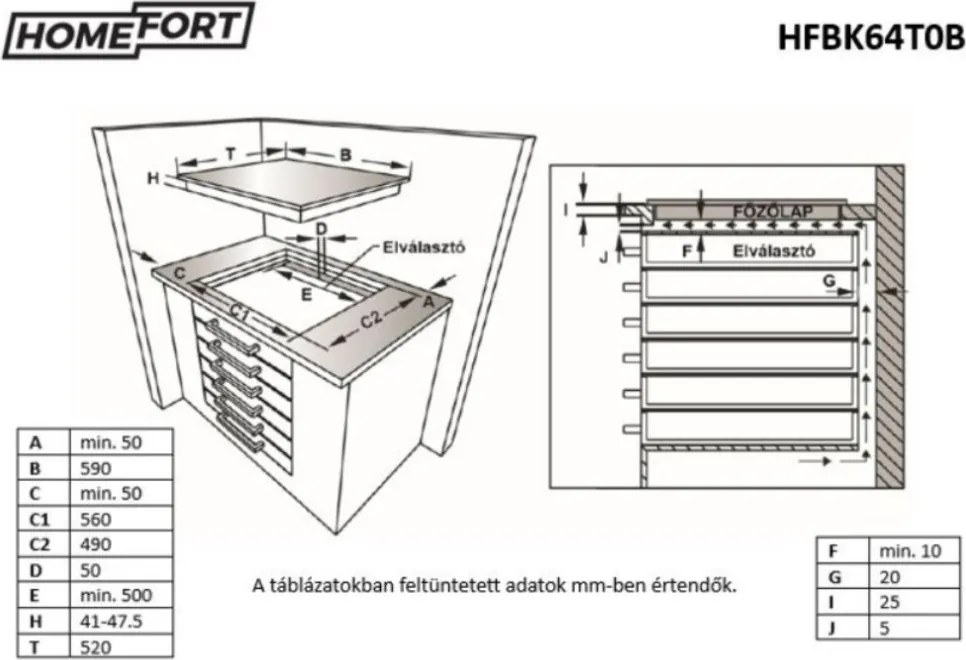 HOMEFORT

HFBK64T0B

T
B
H
D
Elválasztó
C
E
C1
C2
A

I
FŐZŐLAP
J
F
Elválasztó
G

| A | min. 50 |
|---|---|
| B | 590 |
| C | min. 50 |
| C1 | 560 |
| C2 | 490 |
| D | 50 |
| E | min. 500 |
| H | 41-47.5 |
| T | 520 |

A táblázatokban feltüntetett adatok mm-ben értendők.

| F | min. 10 |
|---|---|
| G | 20 |
| I | 25 |
| J | 5 |