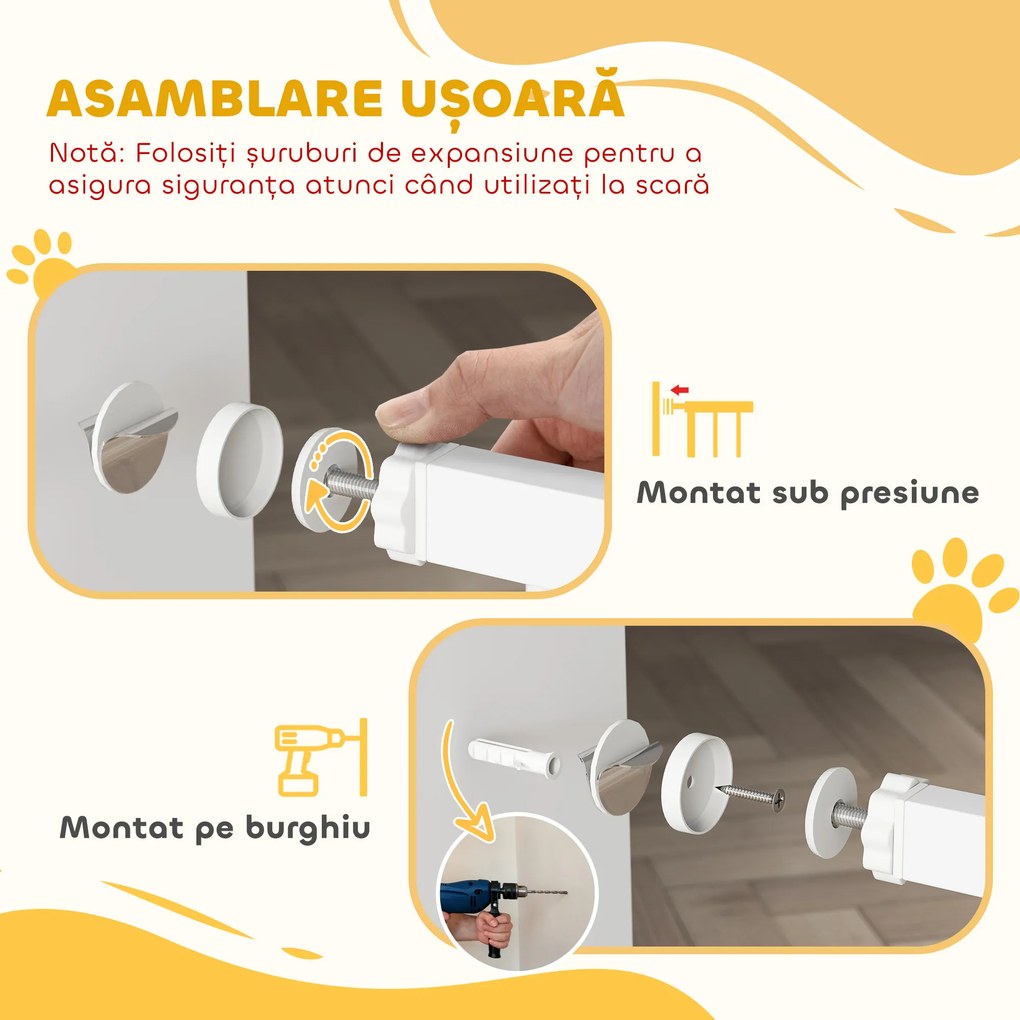 ASAMBLARE UȘOARĂ

Notă: Folosiți șuruburi de expansiune pentru a asigura siguranța atunci când utilizați la scară

Montat sub presiune

Montat pe burghiu