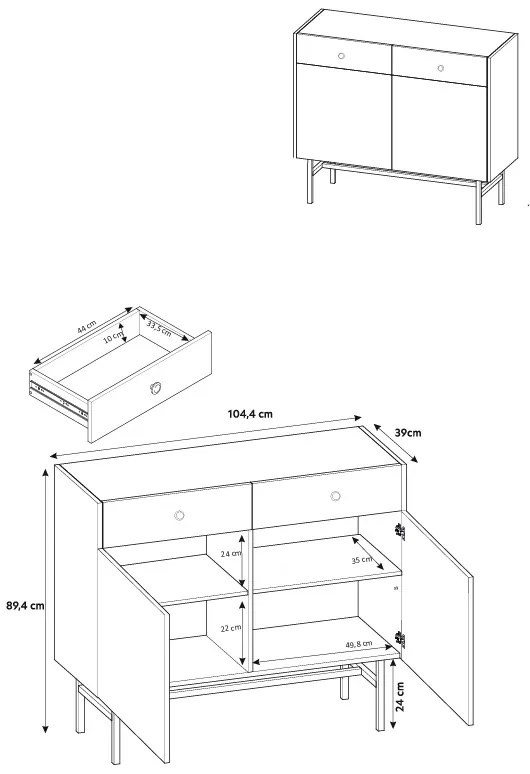 44 cm
10 cm
33,5 cm
104,4 cm
39cm
89,4 cm
24 cm
35 cm
22 cm
49,8 cm
24 cm