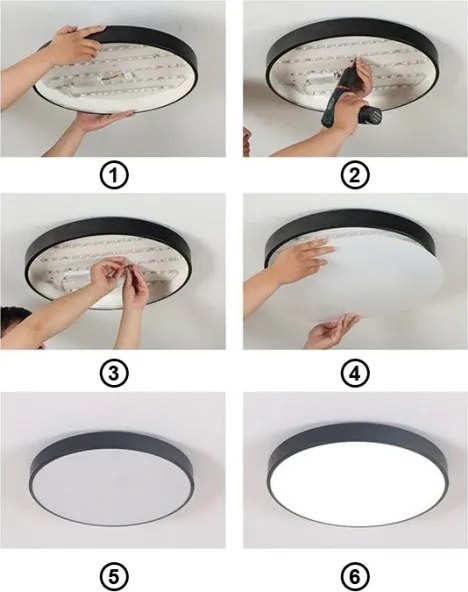 1

2

3

4

5

6