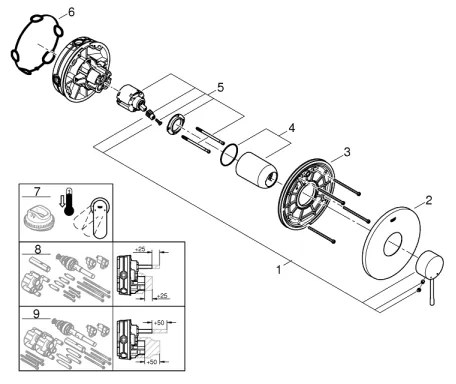 6
5
4
3
2
1
7
8
+25
+25
9
+50
+50