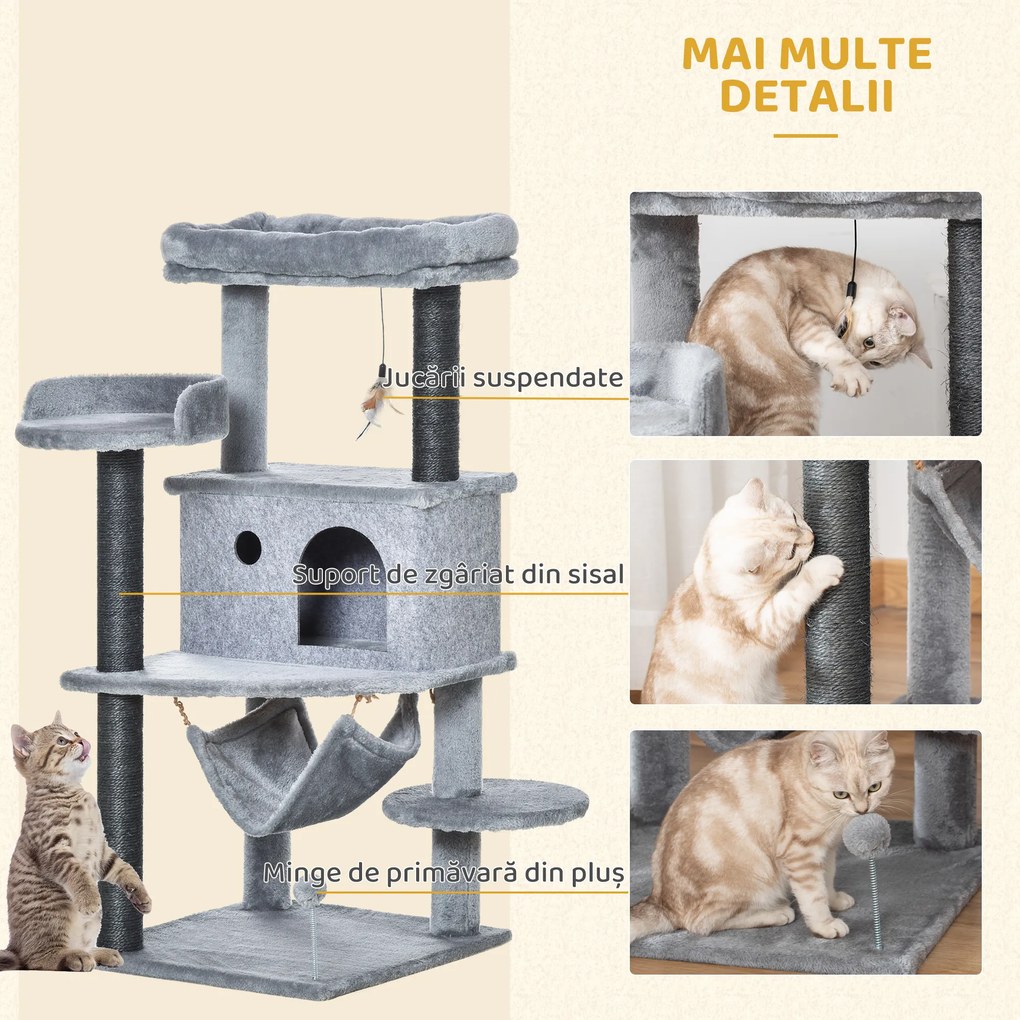 MAI MULTE DETALII

Jucării suspendate

Suport de zgâriat din sisal

Minge de primăvară din pluș