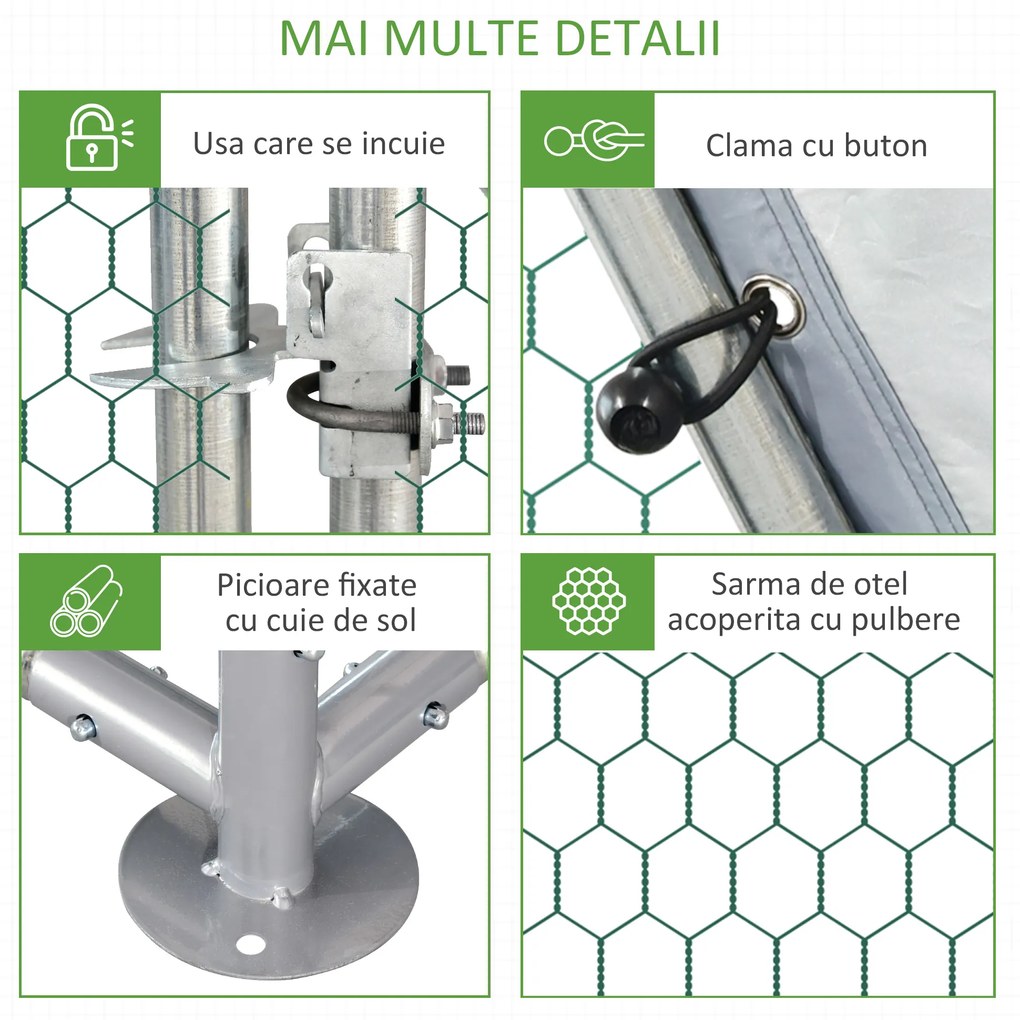 MAI MULTE DETALII

Usa care se incuie

Clama cu buton

Picioare fixate cu cuie de sol

Sarma de otel acoperita cu pulbere