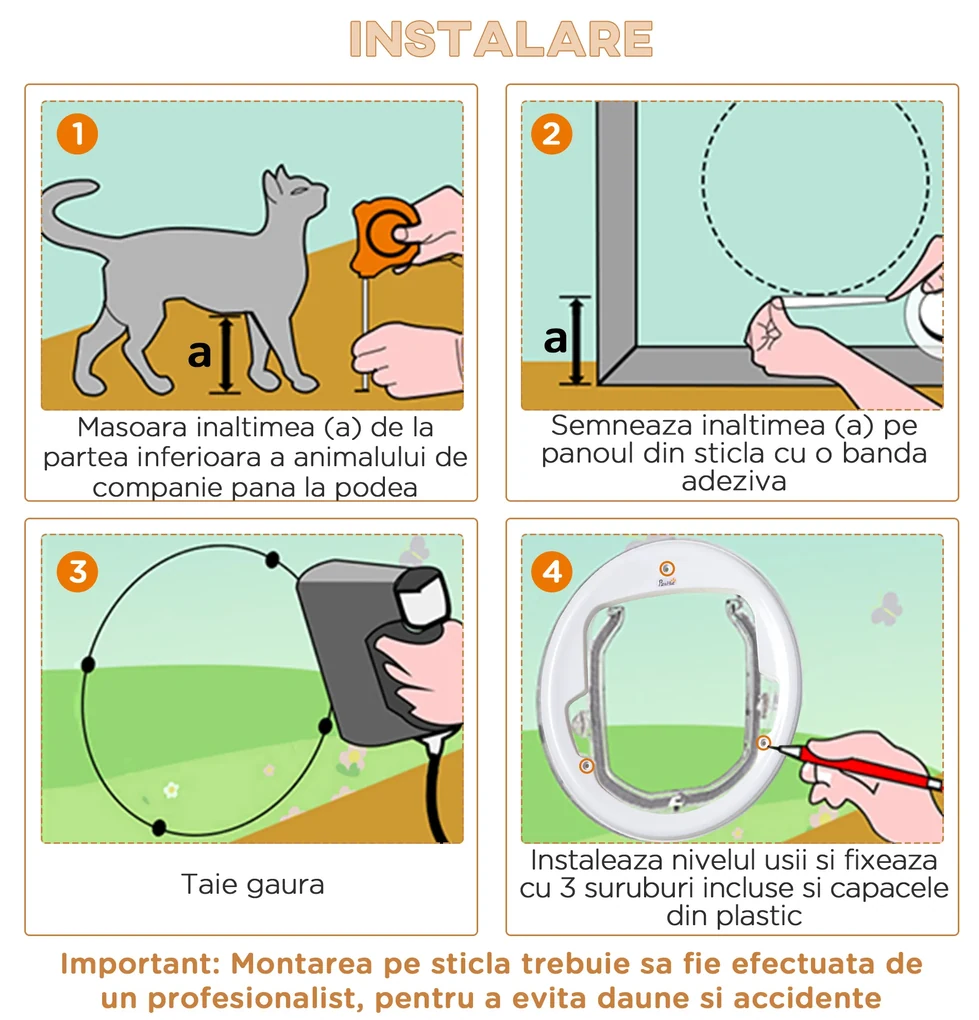 INSTALARE

1

a

Masoara inaltimea (a) de la partea inferioara a animalului de companie pana la podea

2

a

Semneaza inaltimea (a) pe panoul din sticla cu o banda adeziva

3

Taie gaura

4

Instaleaza nivelul usii si fixeaza cu 3 suruburi incluse si capacele din plastic

Important: Montarea pe sticla trebuie sa fie efectuata de un profesionalist, pentru a evita daune si accidente