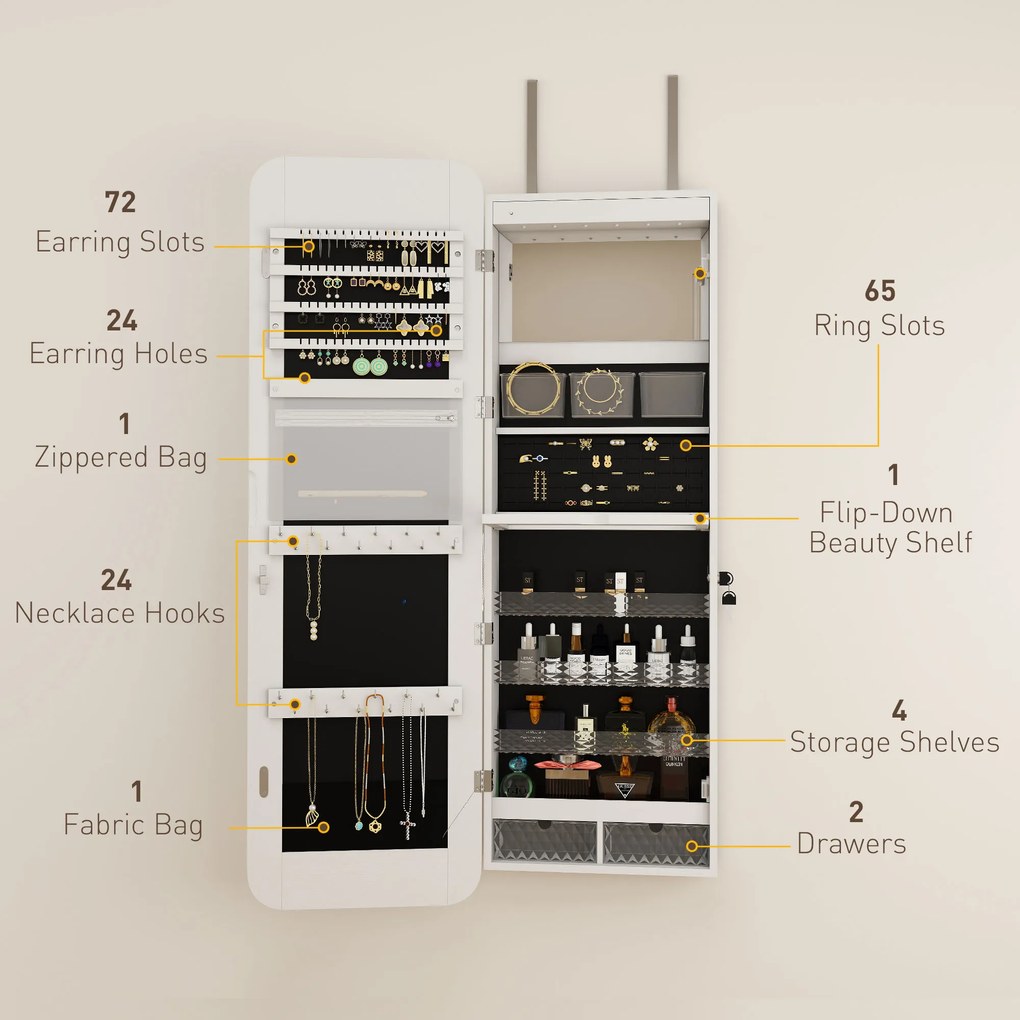 72
Earring Slots

24
Earring Holes

1
Zippered Bag

24
Necklace Hooks

1
Fabric Bag

65
Ring Slots

1
Flip-Down
Beauty Shelf

4
Storage Shelves

2
Drawers