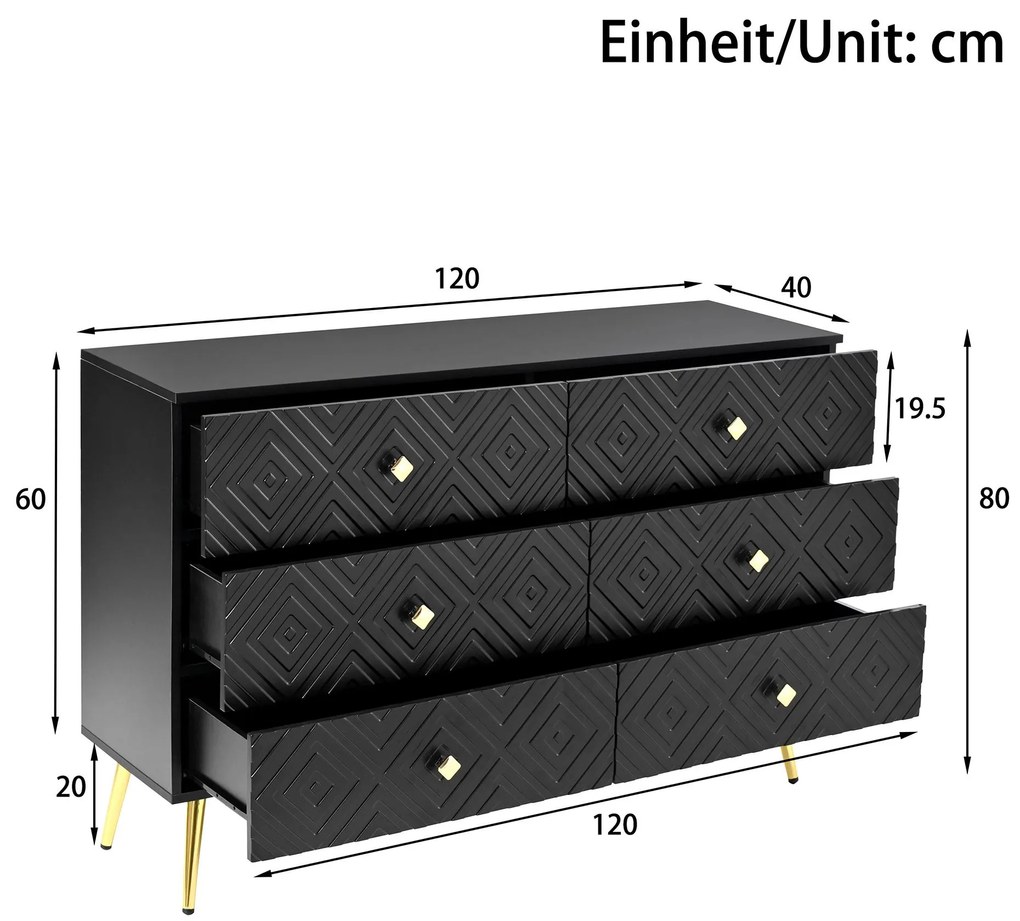 Einheit/Unit: cm

120

40

19.5

60

80

20

120