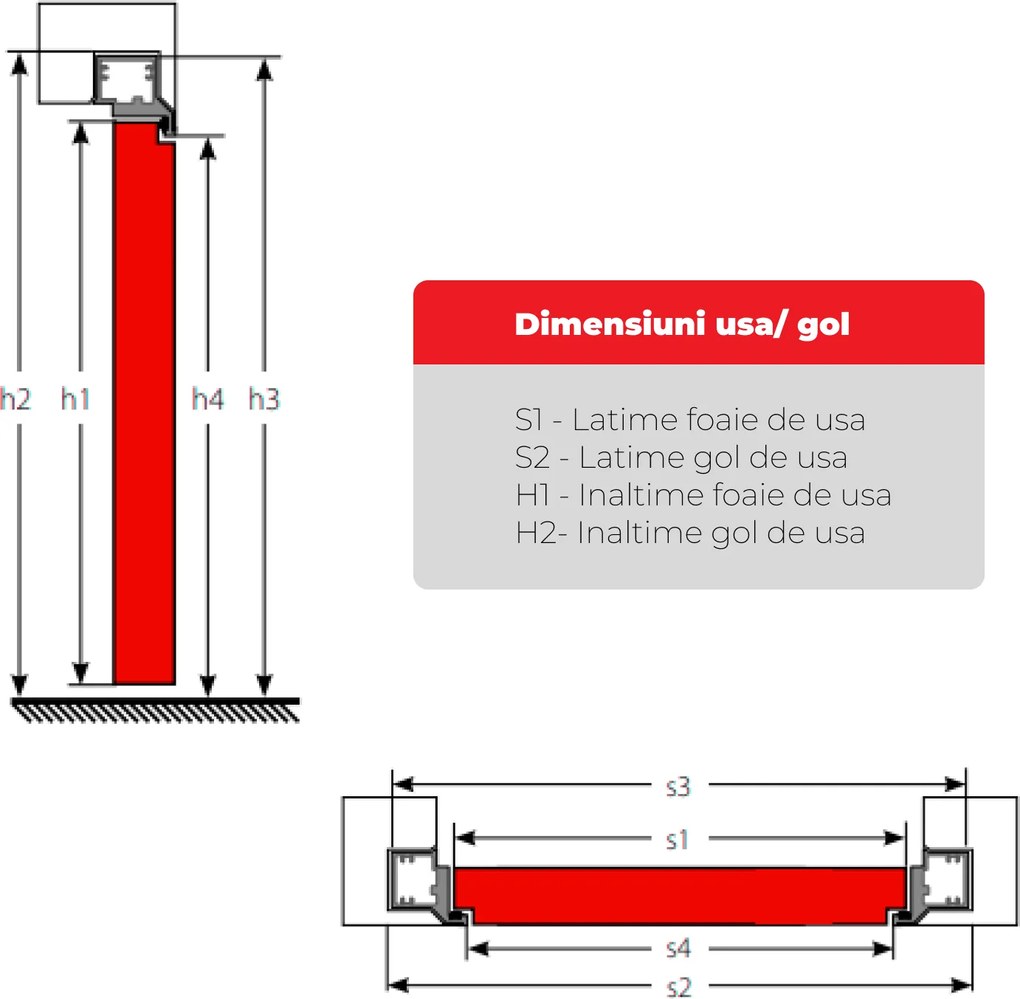 h2
h1
h4
h3

Dimensiuni usa/ gol

S1 - Latime foaie de usa
S2 - Latime gol de usa
H1 - Inaltime foaie de usa
H2- Inaltime gol de usa

s3
s1
s4
s2