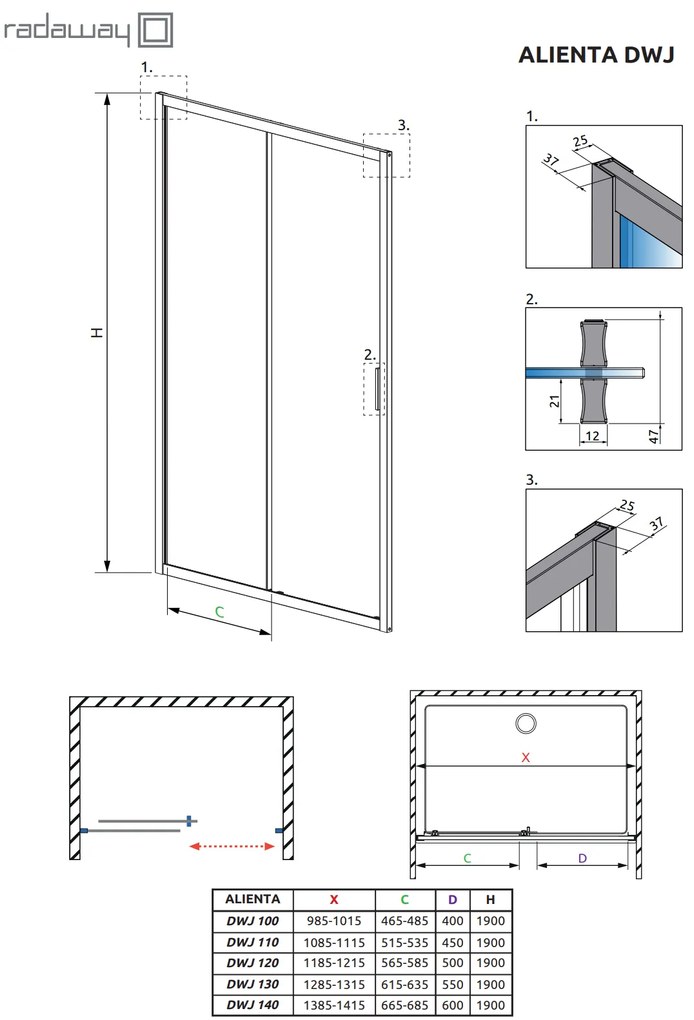 radaway

ALIENTA DWJ

1.

3.

H

2.

C

1.

25

37

2.

21

12

47

3.

25

37

X

C

D

| ALIENTA | X | C | D | H |
|---|---|---|---|---|
| DWJ 100 | 985-1015 | 465-485 | 400 | 1900 |
| DWJ 110 | 1085-1115 | 515-535 | 450 | 1900 |
| DWJ 120 | 1185-1215 | 565-585 | 500 | 1900 |
| DWJ 130 | 1285-1315 | 615-635 | 550 | 1900 |
| DWJ 140 | 1385-1415 | 665-685 | 600 | 1900 |