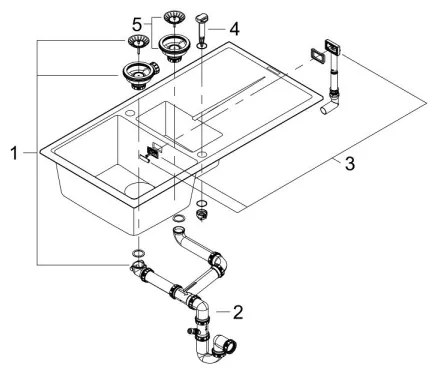 5
4
1
3
2