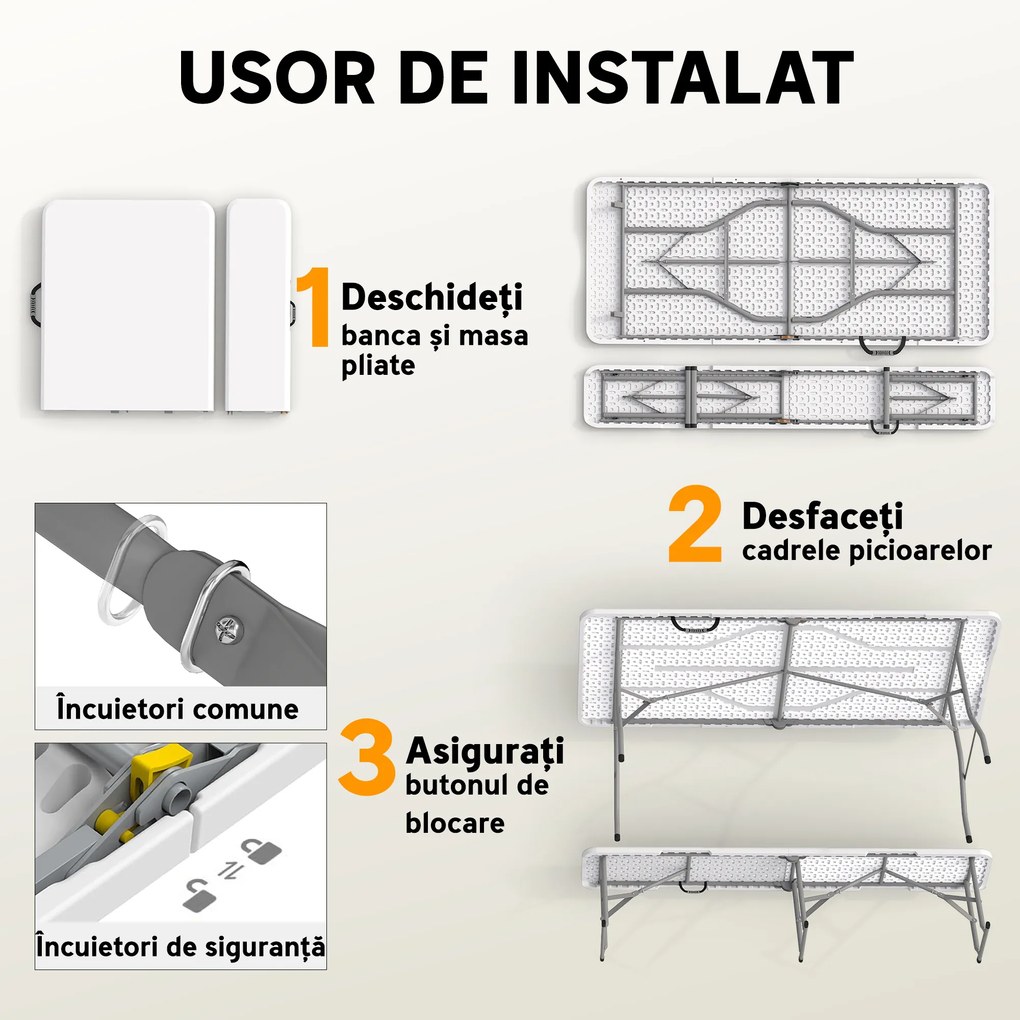 USOR DE INSTALAT

1 Deschideți banca și masa pliate

2 Desfaceți cadrele picioarelor

Încuietori comune

3 Asigurați butonul de blocare

Încuietori de siguranță