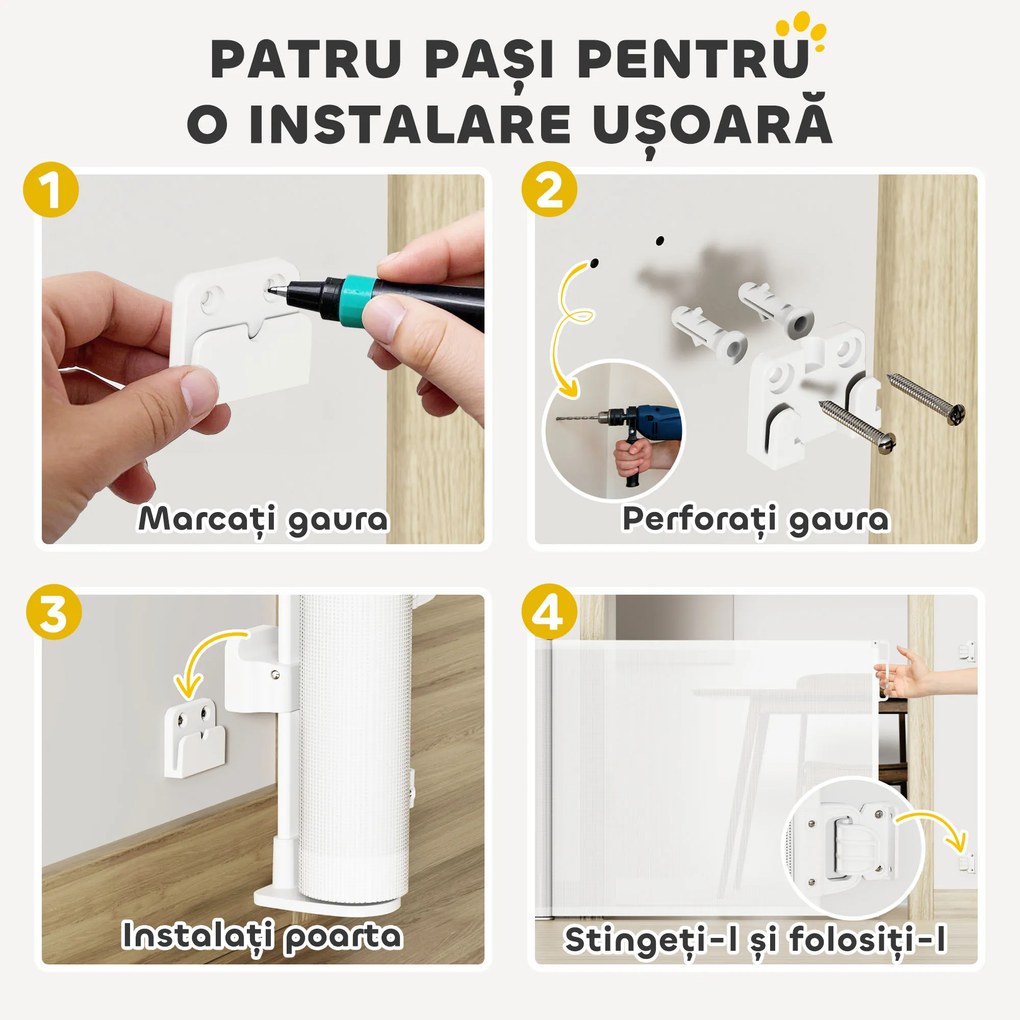 PATRU PAȘI PENTRU O INSTALARE UȘOARĂ

1
Marcați gaura

2
Perforați gaura

3
Instalați poarta

4
Stingeți-l și folosiți-l